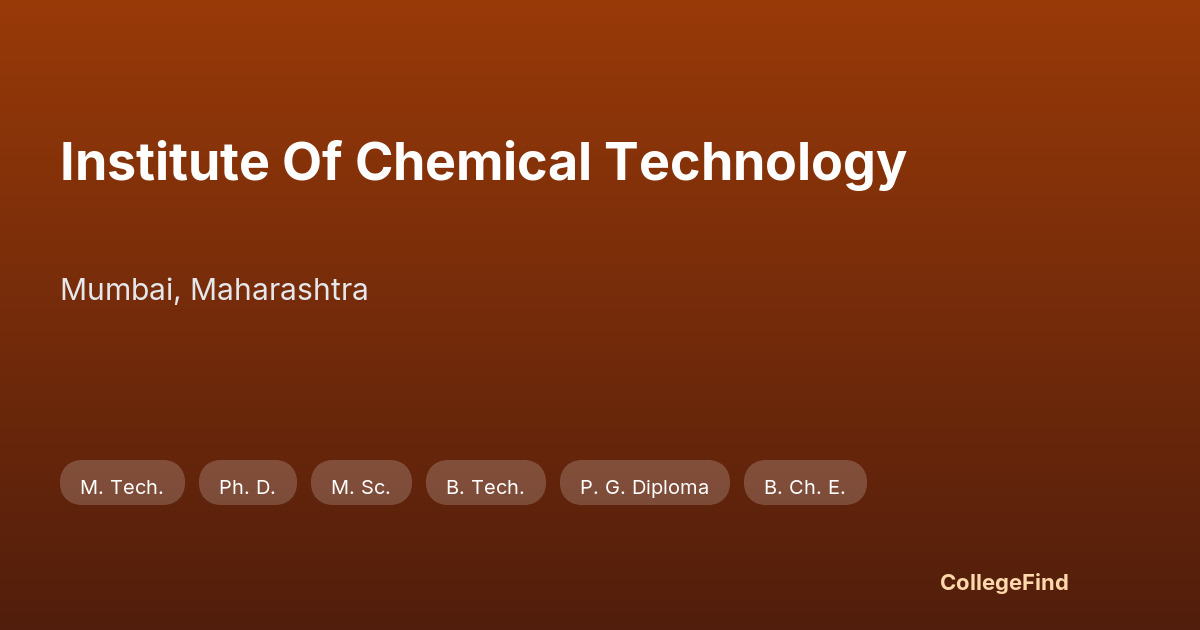 Institute Of Chemical Technology

Mumbai, Maharashtra

M. Tech. Ph. D. M. Sc. B. Tech. P. G. Diploma B. Ch. E.

CollegeFind