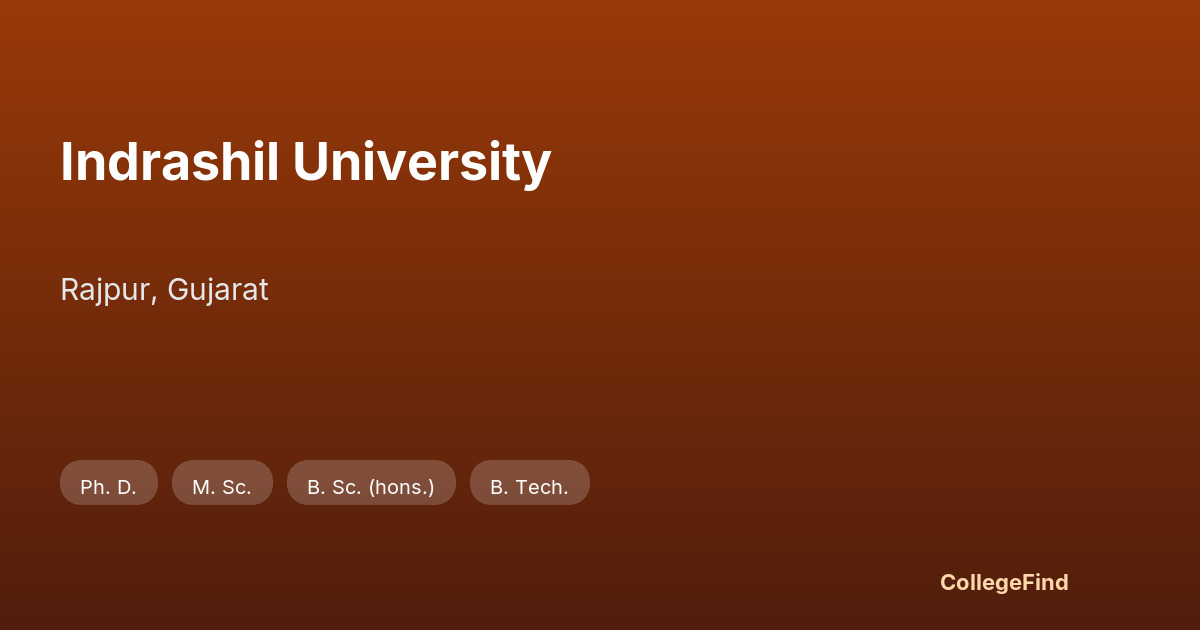 Indrashil University

Rajpur, Gujarat

Ph. D.
M. Sc.
B. Sc. (hons.)
B. Tech.

CollegeFind