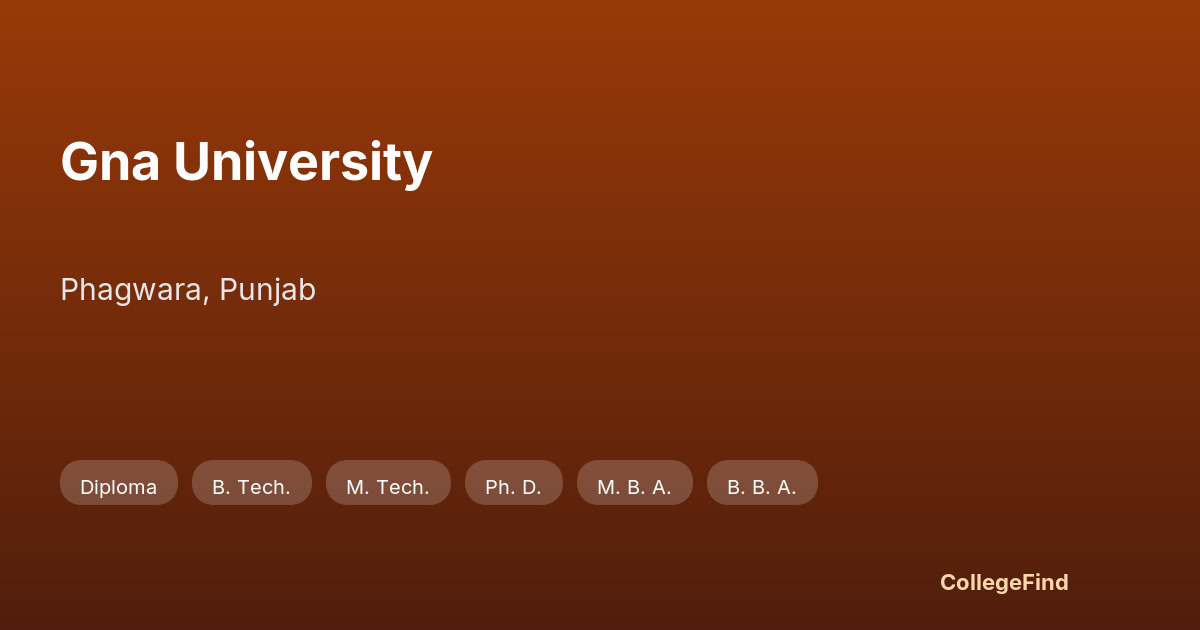 Gna University

Phagwara, Punjab

Diploma

B. Tech.

M. Tech.

Ph. D.

M. B. A.

B. B. A.

CollegeFind