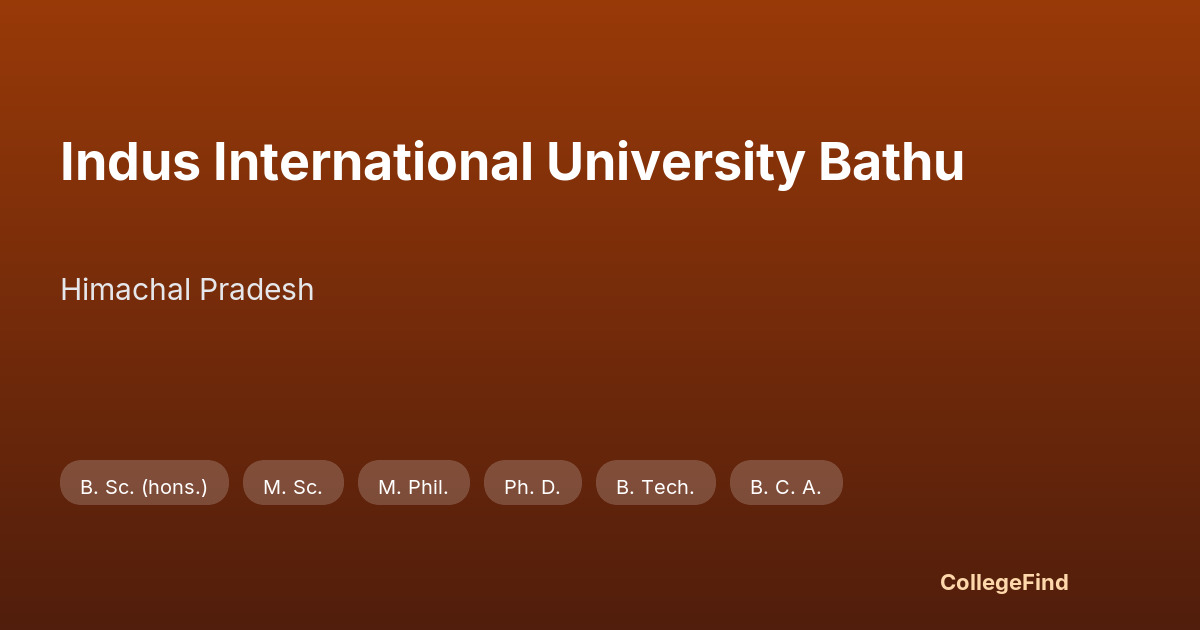 Indus International University Bathu

Himachal Pradesh

B. Sc. (hons.)

M. Sc.

M. Phil.

Ph. D.

B. Tech.

B. C. A.

CollegeFind