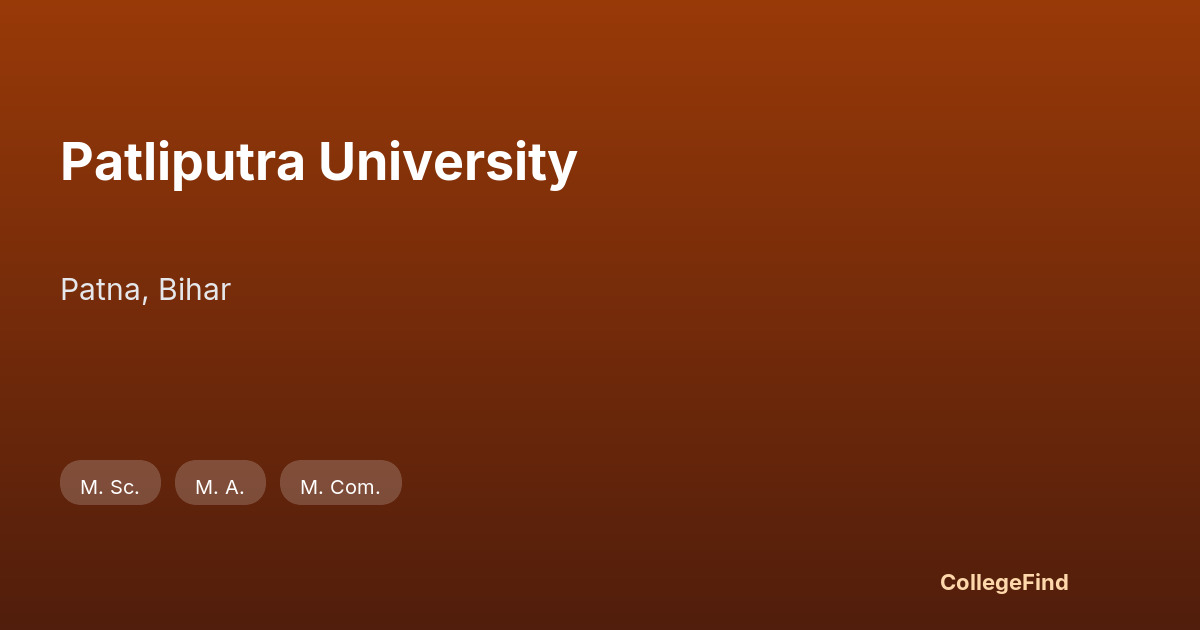 Patliputra University

Patna, Bihar

M. Sc.

M. A.

M. Com.

CollegeFind