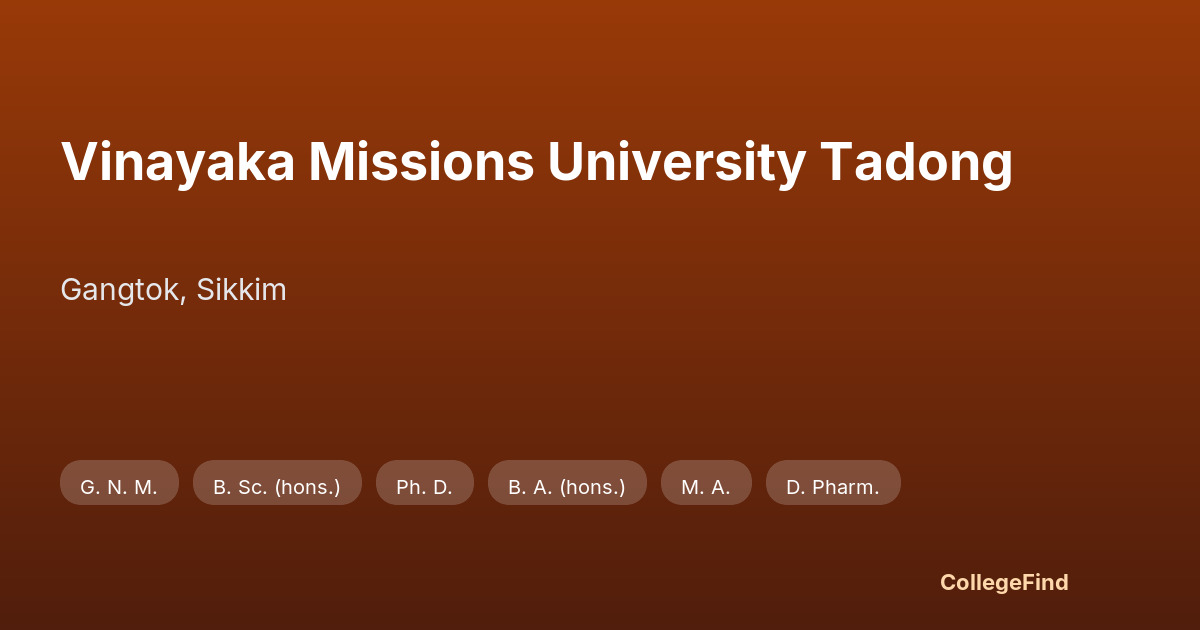 Vinayaka Missions University Tadong

Gangtok, Sikkim

G. N. M.   B. Sc. (hons.)   Ph. D.   B. A. (hons.)   M. A.   D. Pharm.

CollegeFind