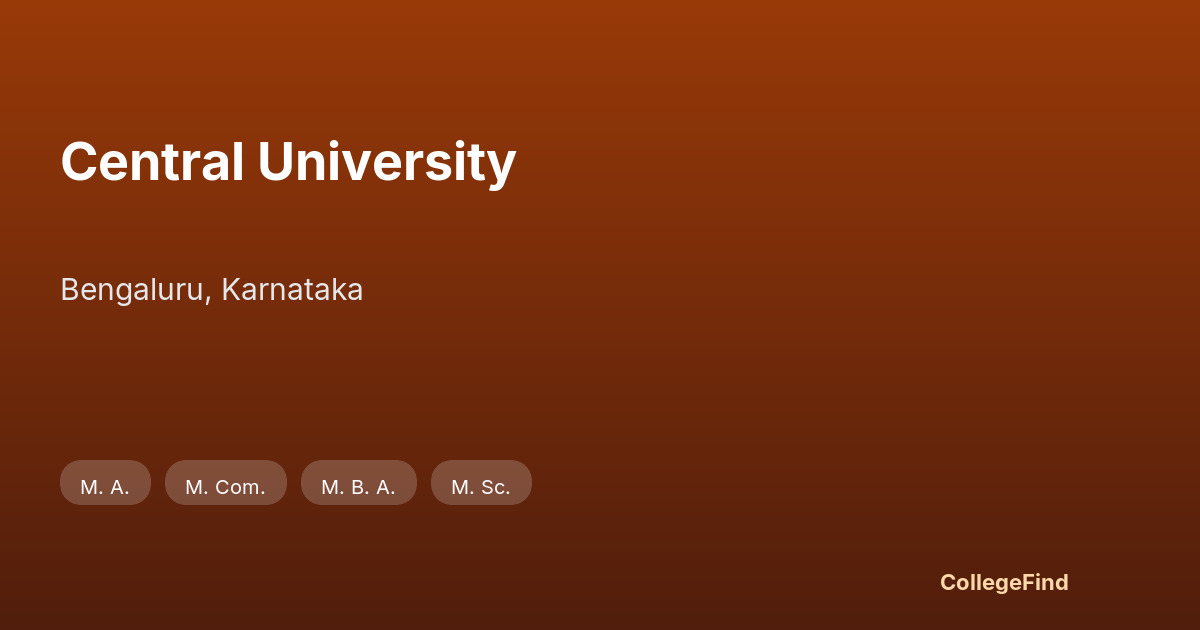 Central University

Bengaluru, Karnataka

M. A.

M. Com.

M. B. A.

M. Sc.

CollegeFind