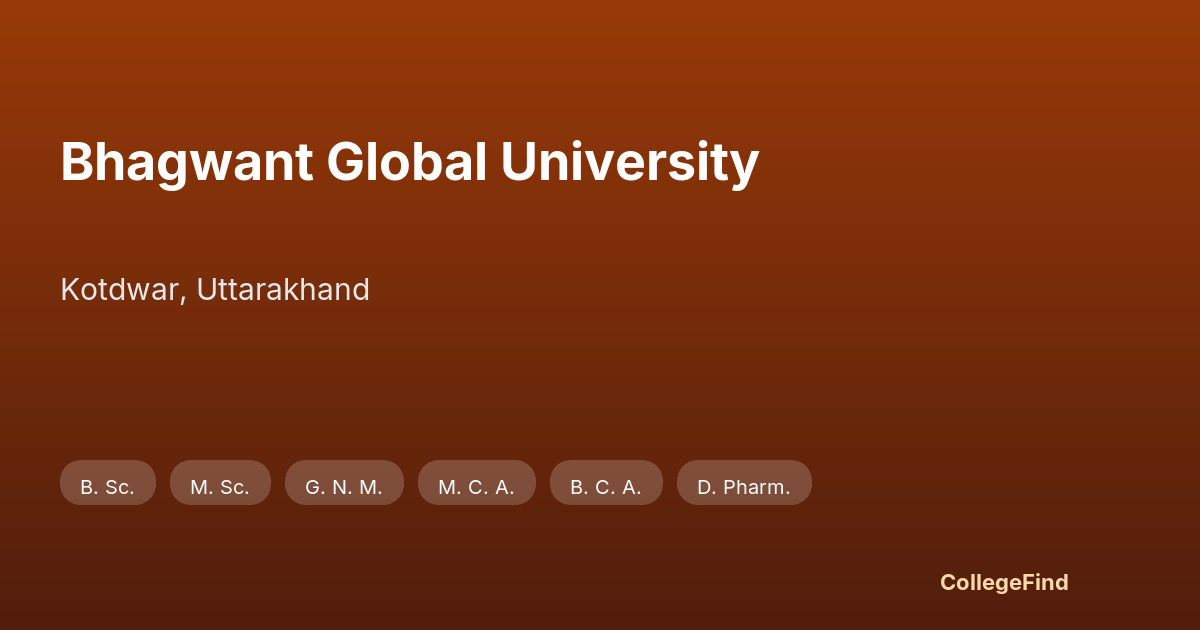 Bhagwant Global University

Kotdwar, Uttarakhand

B. Sc.   M. Sc.   G. N. M.   M. C. A.   B. C. A.   D. Pharm.

CollegeFind