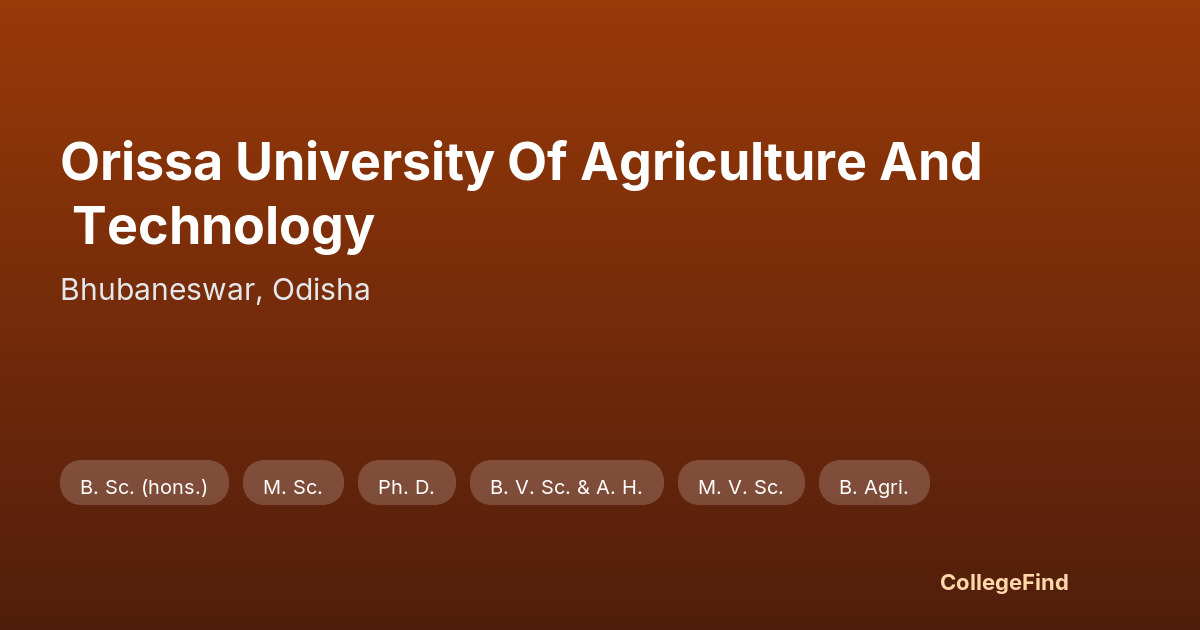 Orissa University Of Agriculture And Technology

Bhubaneswar, Odisha

B. Sc. (hons.)

M. Sc.

Ph. D.

B. V. Sc. & A. H.

M. V. Sc.

B. Agri.

CollegeFind