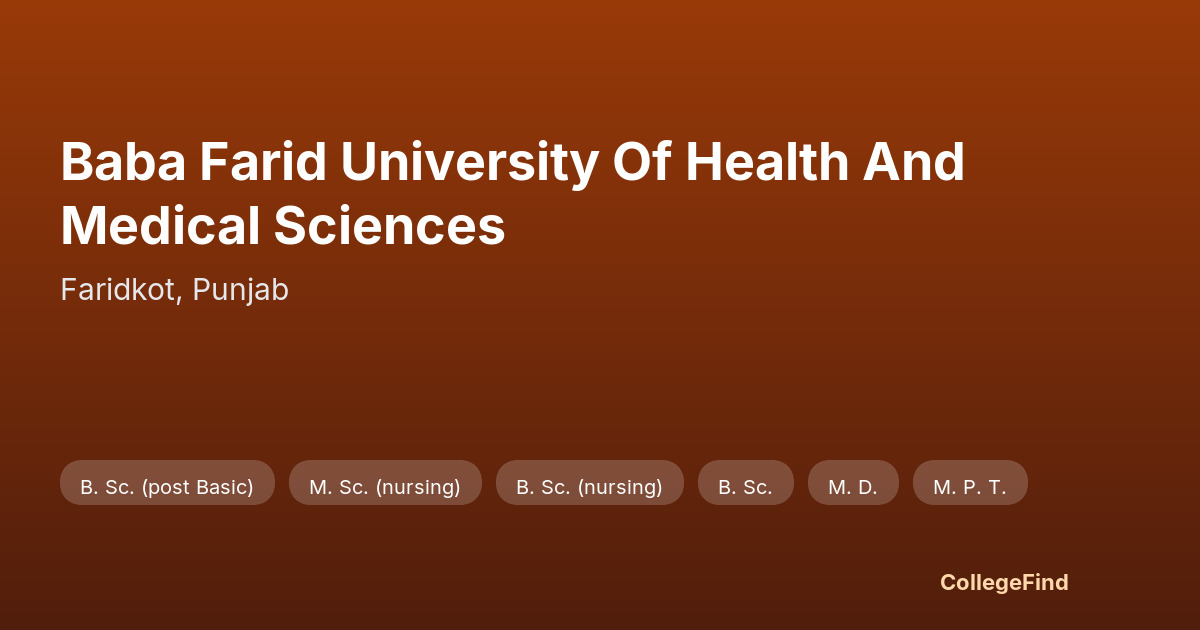 Baba Farid University Of Health And Medical Sciences

Faridkot, Punjab

B. Sc. (post Basic)

M. Sc. (nursing)

B. Sc. (nursing)

B. Sc.

M. D.

M. P. T.

CollegeFind