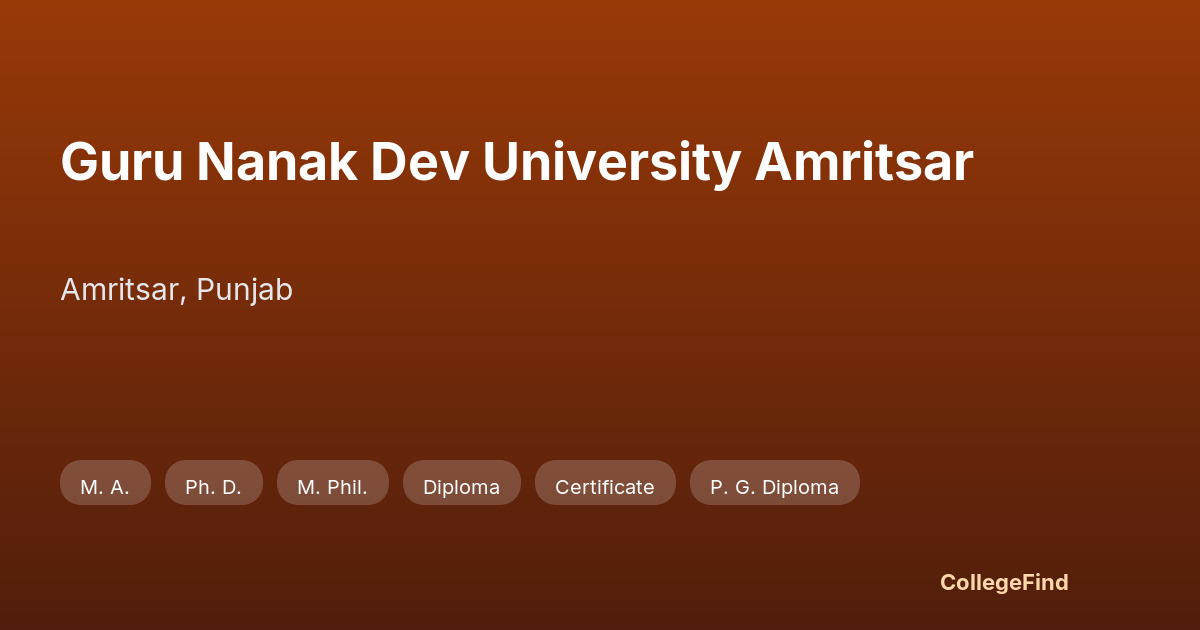 Guru Nanak Dev University Amritsar

Amritsar, Punjab

M. A.

Ph. D.

M. Phil.

Diploma

Certificate

P. G. Diploma

CollegeFind