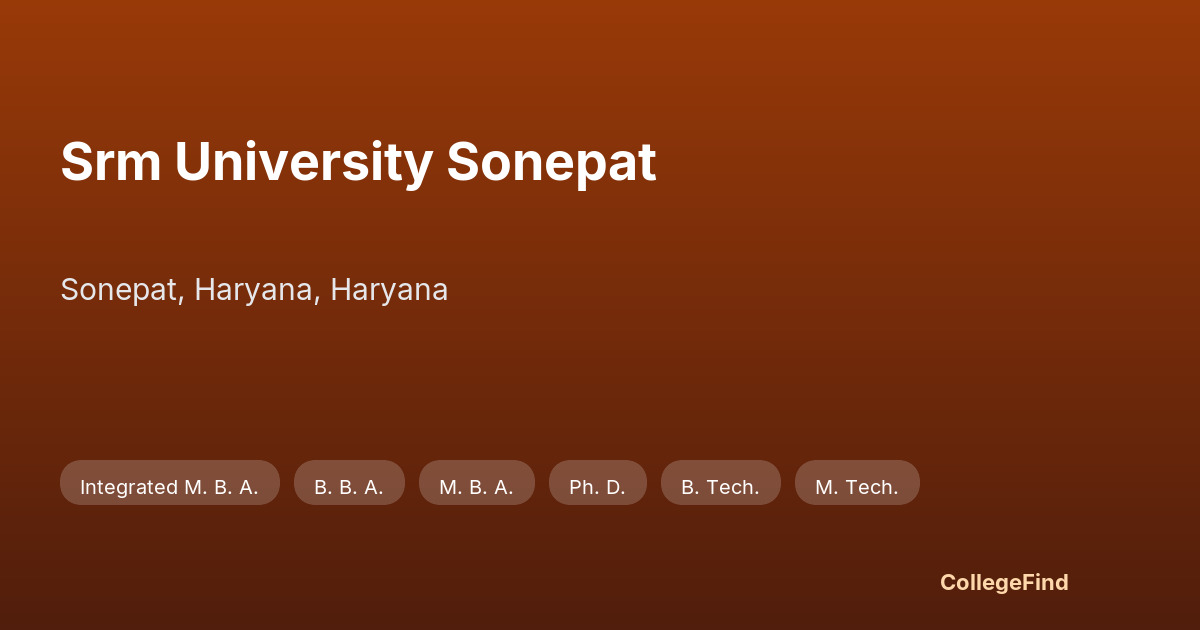 Srm University Sonepat

Sonepat, Haryana, Haryana

Integrated M. B. A.   B. B. A.   M. B. A.   Ph. D.   B. Tech.   M. Tech.

CollegeFind