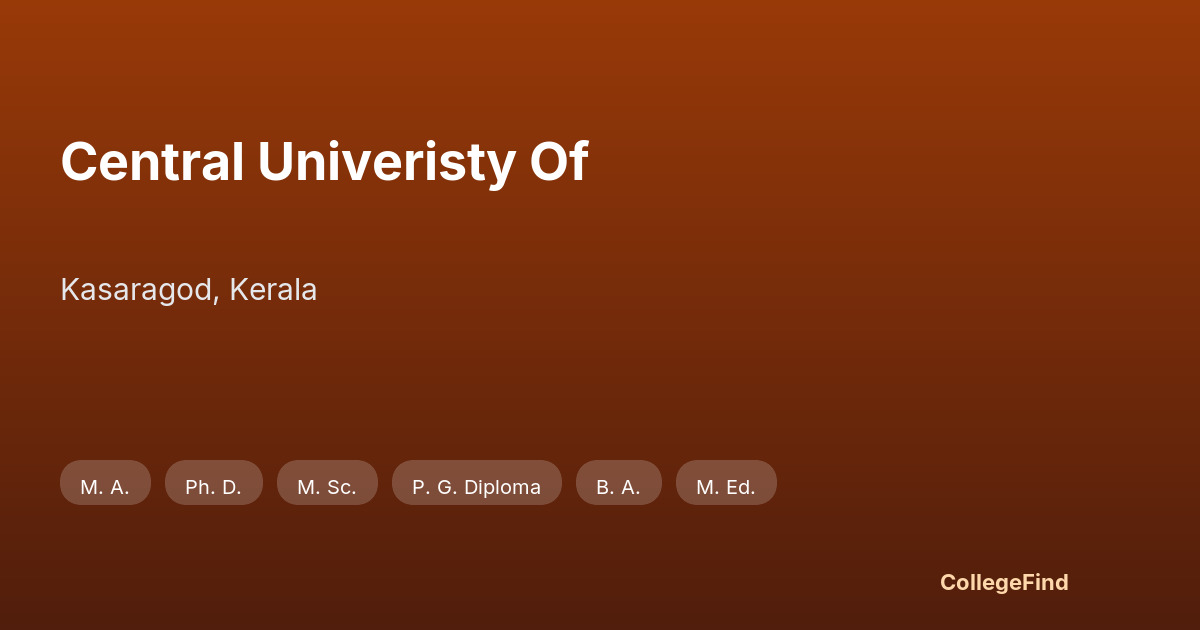 Central Univeristy Of

Kasaragod, Kerala

M. A. Ph. D. M. Sc. P. G. Diploma B. A. M. Ed.

CollegeFind