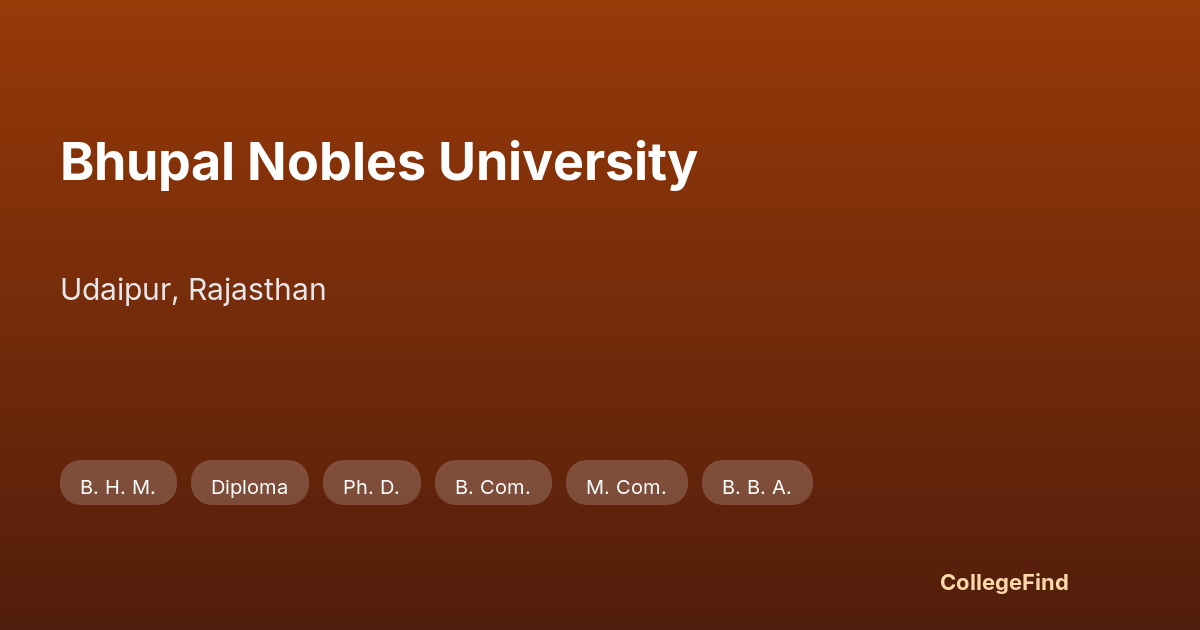 Bhupal Nobles University

Udaipur, Rajasthan

B. H. M. Diploma Ph. D. B. Com. M. Com. B. B. A.

CollegeFind