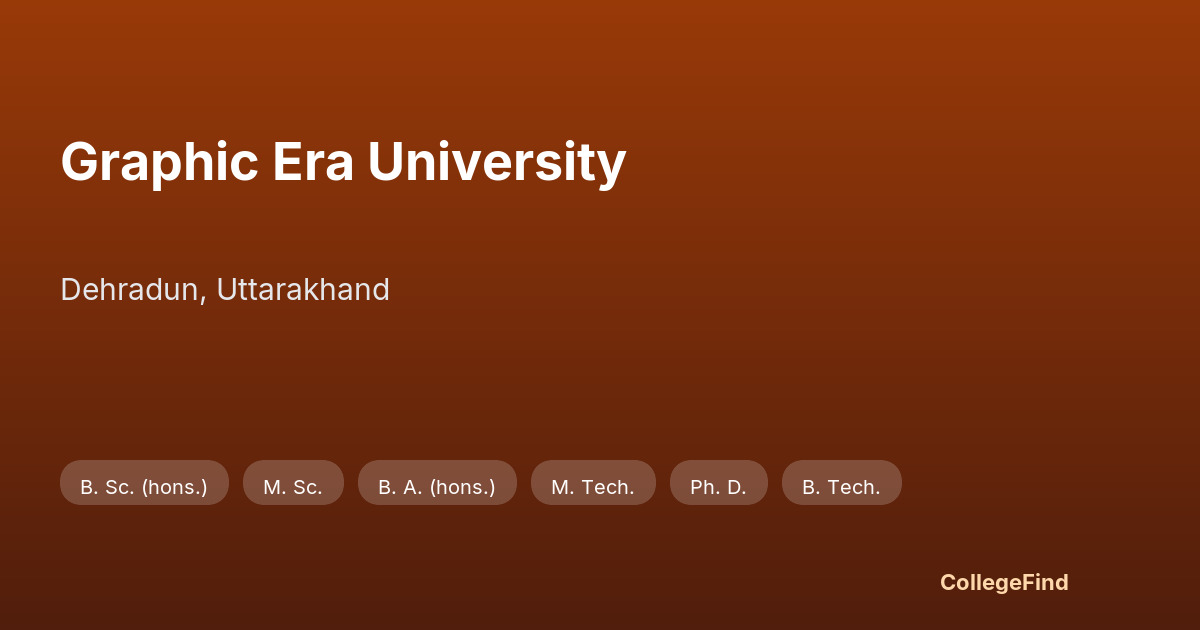 Graphic Era University

Dehradun, Uttarakhand

B. Sc. (hons.)

M. Sc.

B. A. (hons.)

M. Tech.

Ph. D.

B. Tech.

CollegeFind