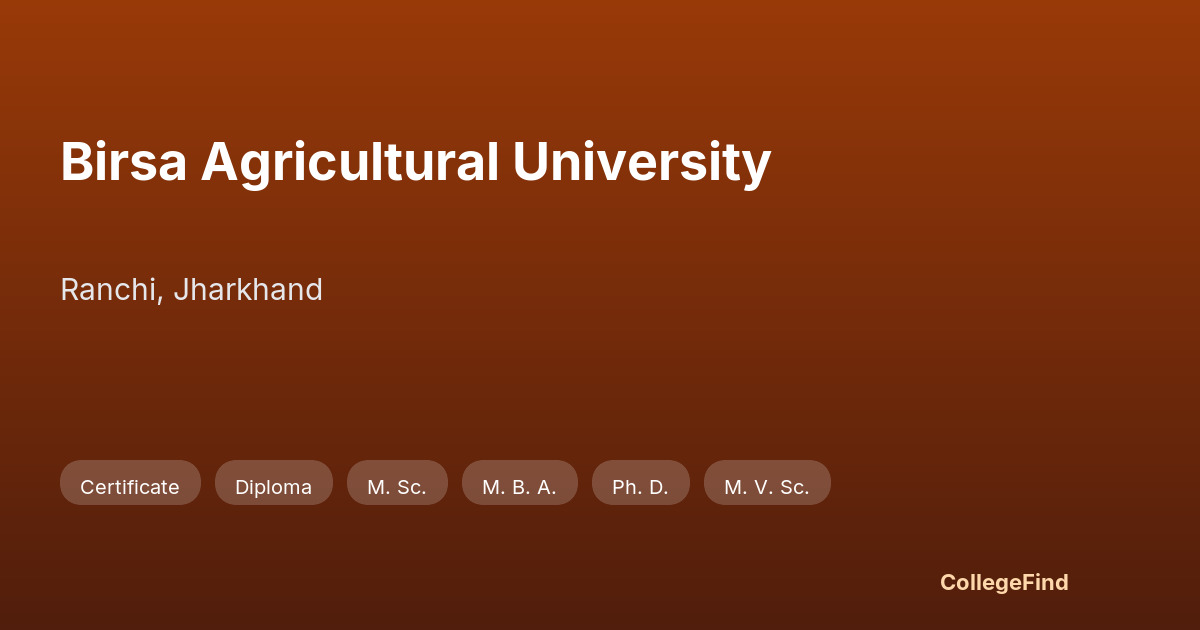 Birsa Agricultural University

Ranchi, Jharkhand

Certificate Diploma M. Sc. M. B. A. Ph. D. M. V. Sc.

CollegeFind