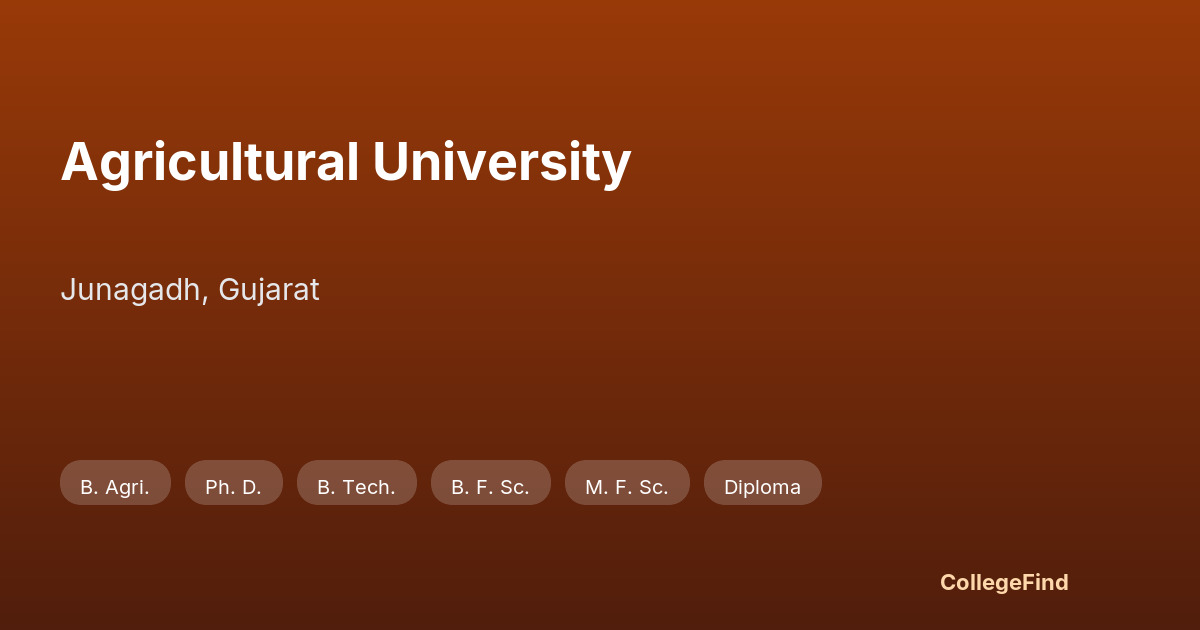 Agricultural University

Junagadh, Gujarat

B. Agri.

Ph. D.

B. Tech.

B. F. Sc.

M. F. Sc.

Diploma

CollegeFind