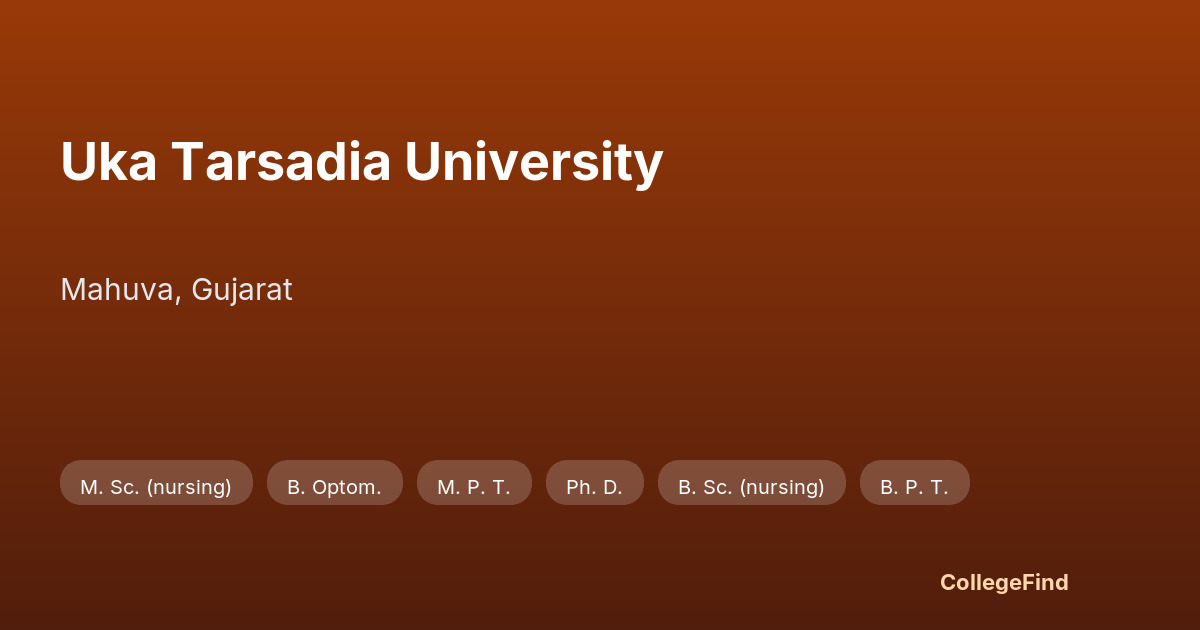 Uka Tarsadia University

Mahuva, Gujarat

M. Sc. (nursing)   B. Optom.   M. P. T.   Ph. D.   B. Sc. (nursing)   B. P. T.

CollegeFind