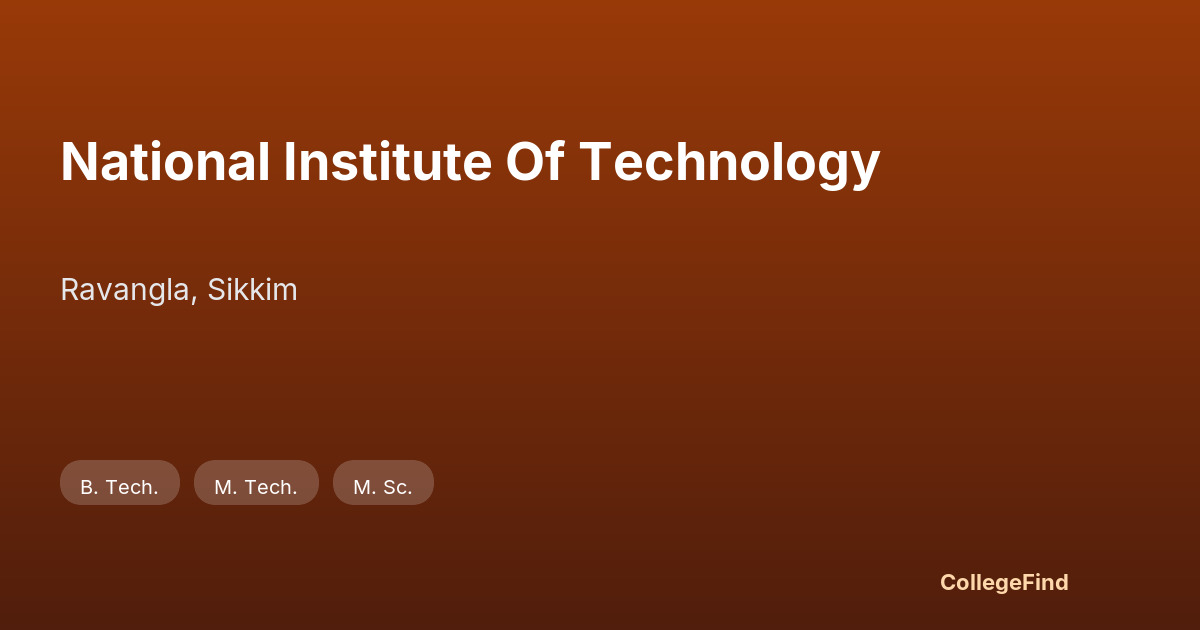 National Institute Of Technology

Ravangla, Sikkim

B. Tech.

M. Tech.

M. Sc.

CollegeFind