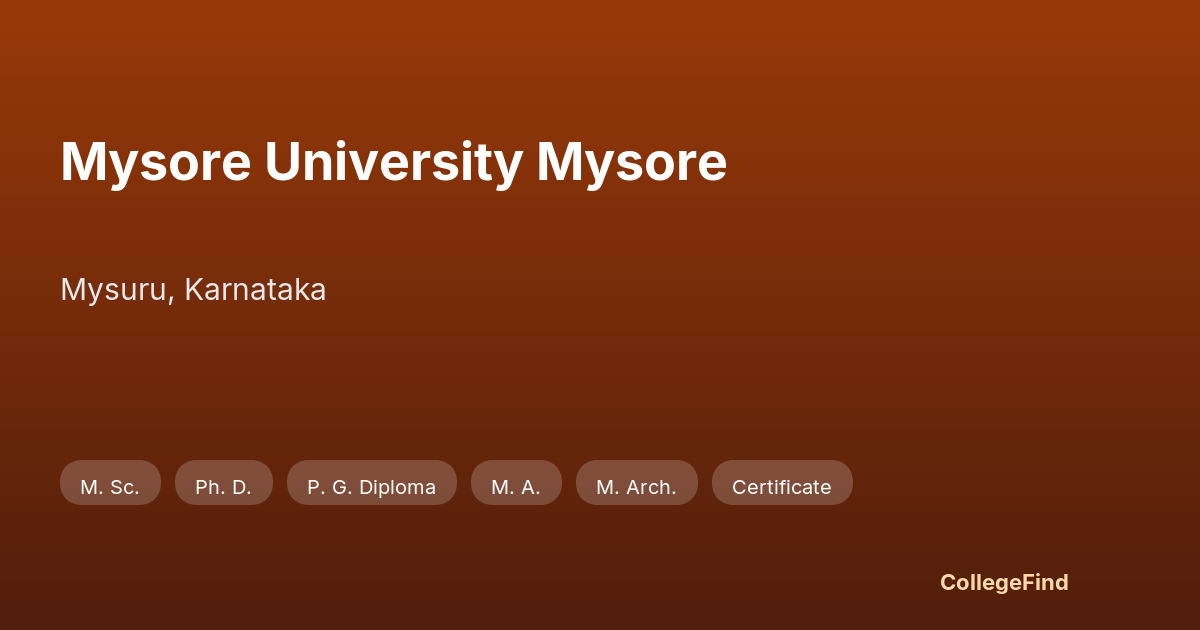 Mysore University Mysore

Mysuru, Karnataka

M. Sc.  Ph. D.  P. G. Diploma  M. A.  M. Arch.  Certificate

CollegeFind