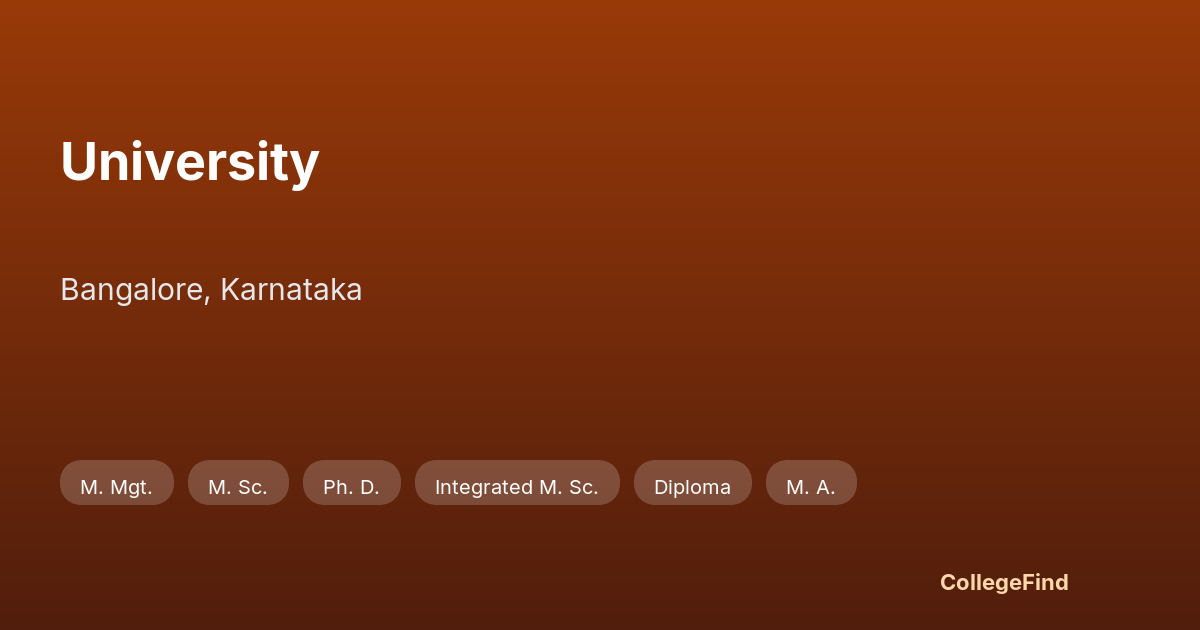 University

Bangalore, Karnataka

M. Mgt.   M. Sc.   Ph. D.   Integrated M. Sc.   Diploma   M. A.

CollegeFind