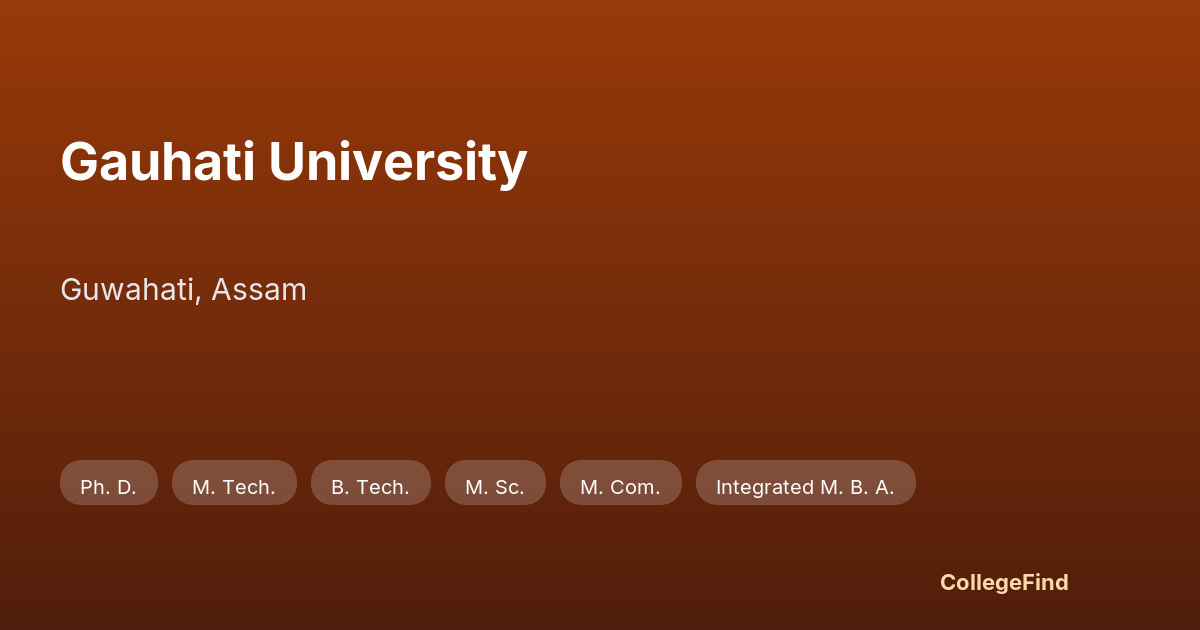 Gauhati University

Guwahati, Assam

Ph. D.  M. Tech.  B. Tech.  M. Sc.  M. Com.  Integrated M. B. A.

CollegeFind