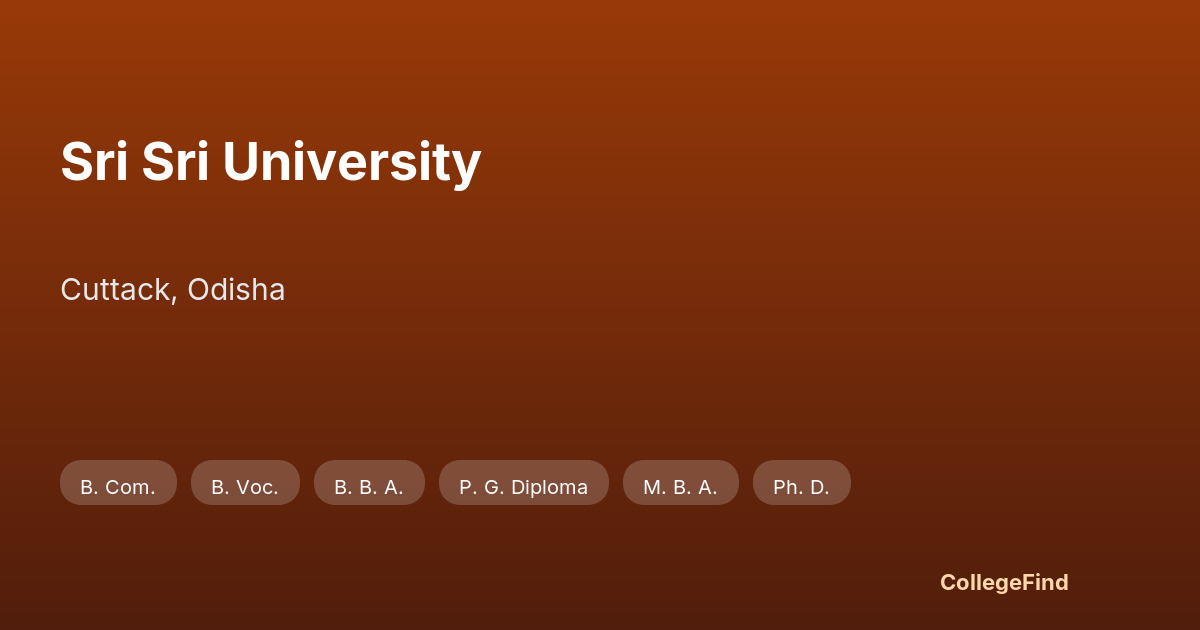 Sri Sri University

Cuttack, Odisha

B. Com.   B. Voc.   B. B. A.   P. G. Diploma   M. B. A.   Ph. D.

CollegeFind