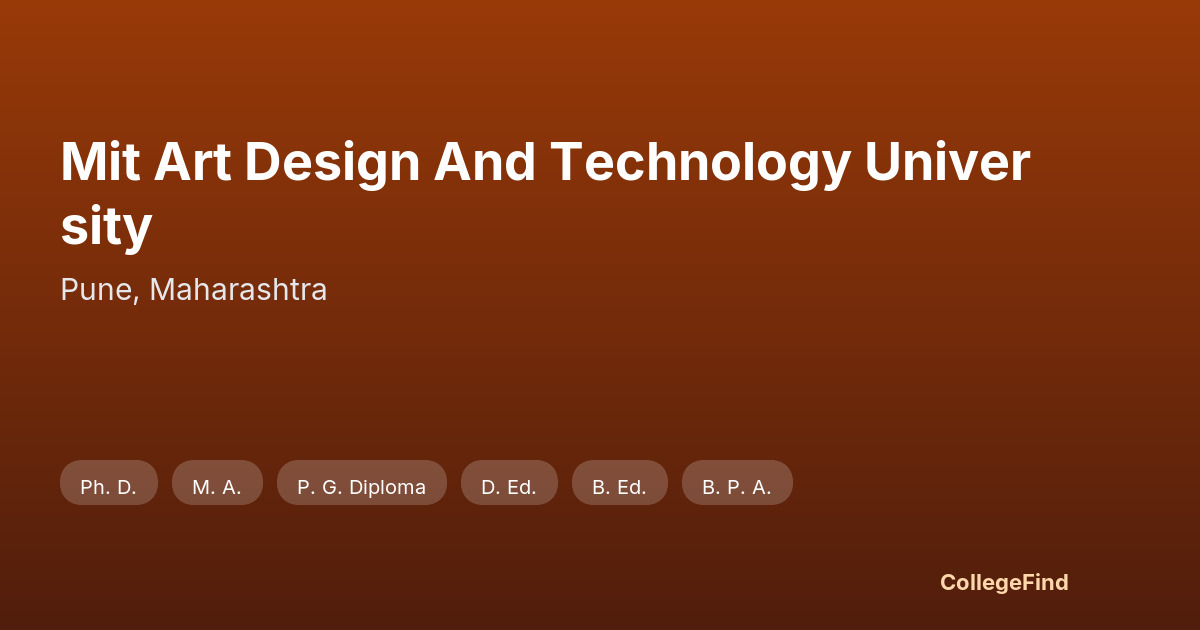 Mit Art Design And Technology University

Pune, Maharashtra

Ph. D.  M. A.  P. G. Diploma  D. Ed.  B. Ed.  B. P. A.

CollegeFind