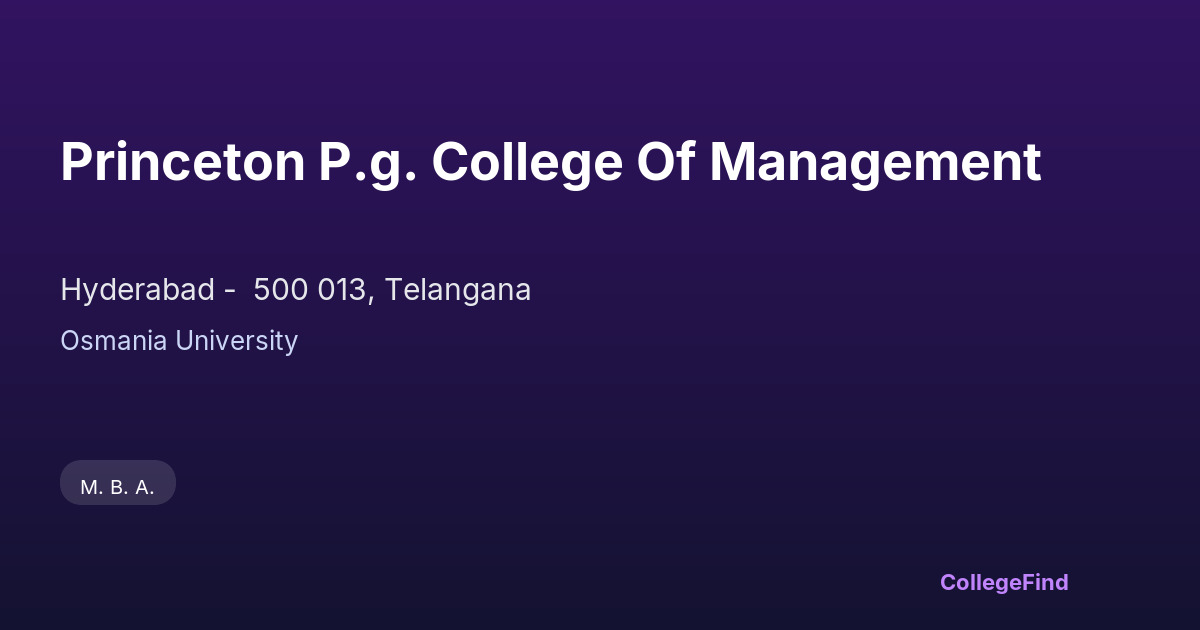 Princeton P.g. College Of Management

Hyderabad - 500 013, Telangana

Osmania University

M. B. A.

CollegeFind