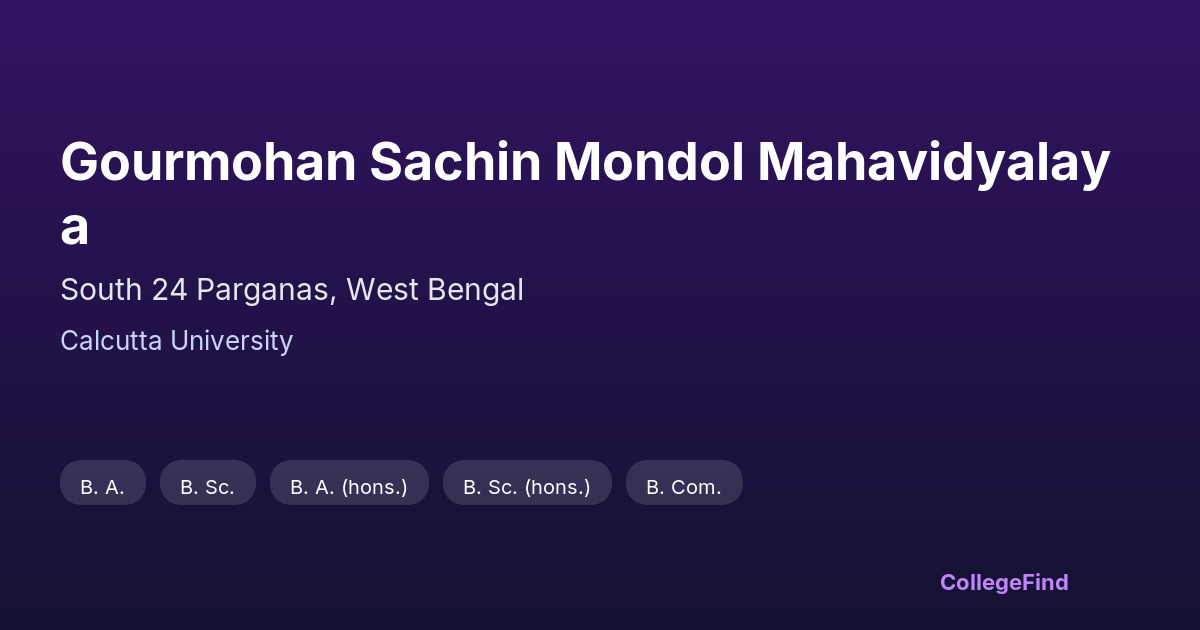 Gourmohan Sachin Mondol Mahavidyalaya

South 24 Parganas, West Bengal

Calcutta University

B. A.

B. Sc.

B. A. (hons.)

B. Sc. (hons.)

B. Com.

CollegeFind