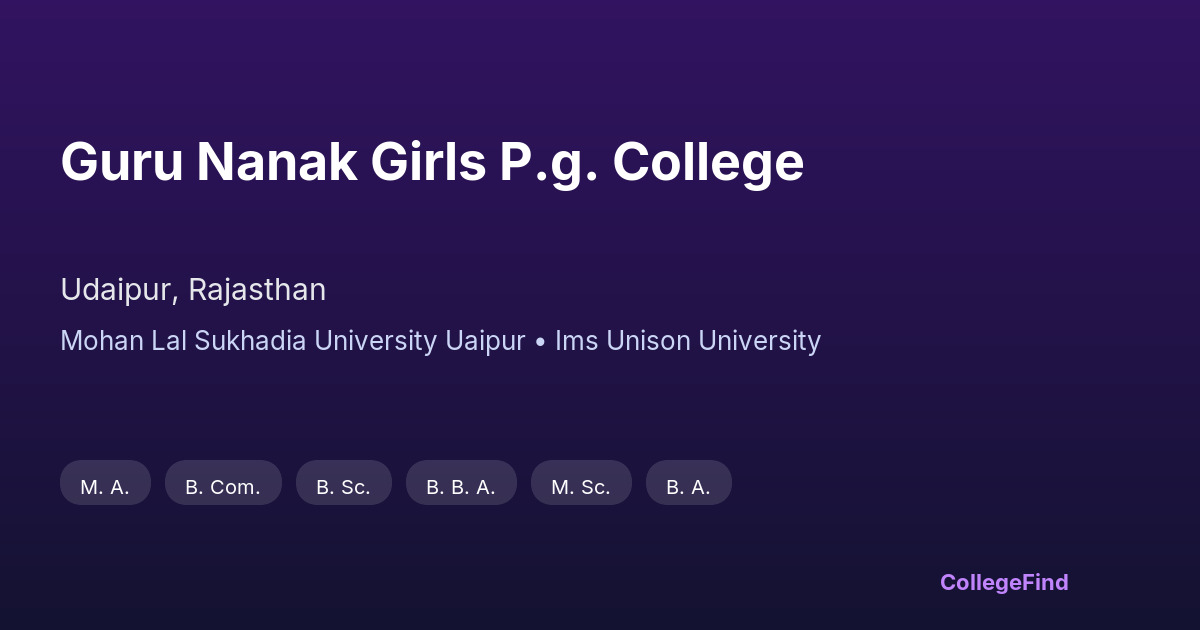 Guru Nanak Girls P.g. College

Udaipur, Rajasthan

Mohan Lal Sukhadia University Uaipur • Ims Unison University

M. A.

B. Com.

B. Sc.

B. B. A.

M. Sc.

B. A.

CollegeFind