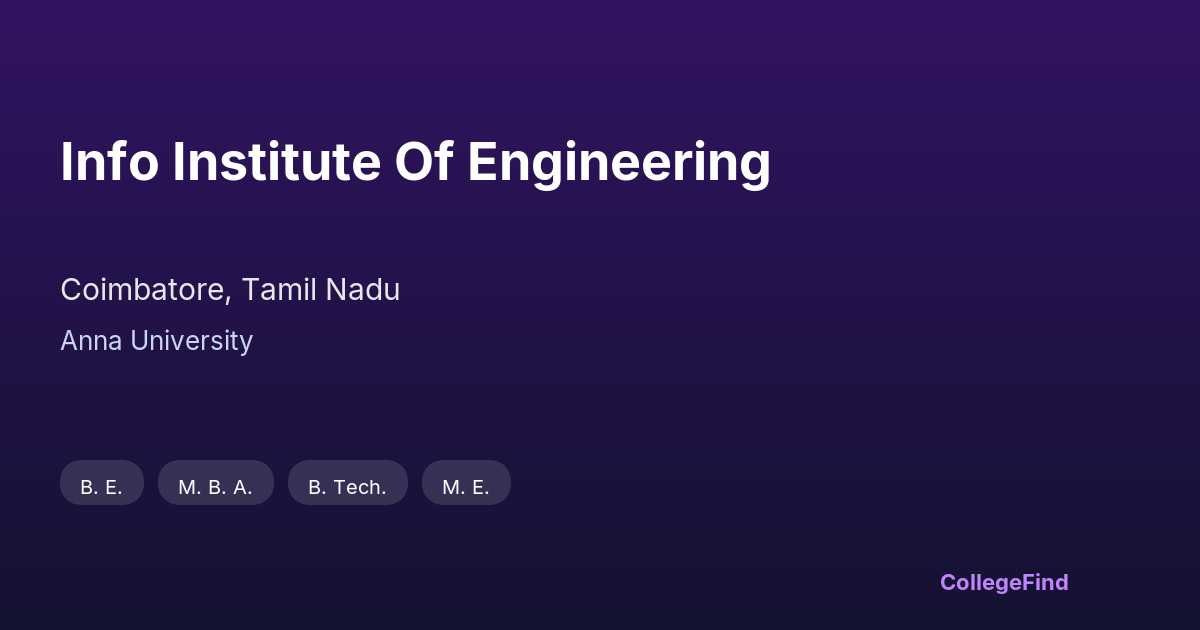 Info Institute Of Engineering

Coimbatore, Tamil Nadu

Anna University

B. E.   M. B. A.   B. Tech.   M. E.

CollegeFind