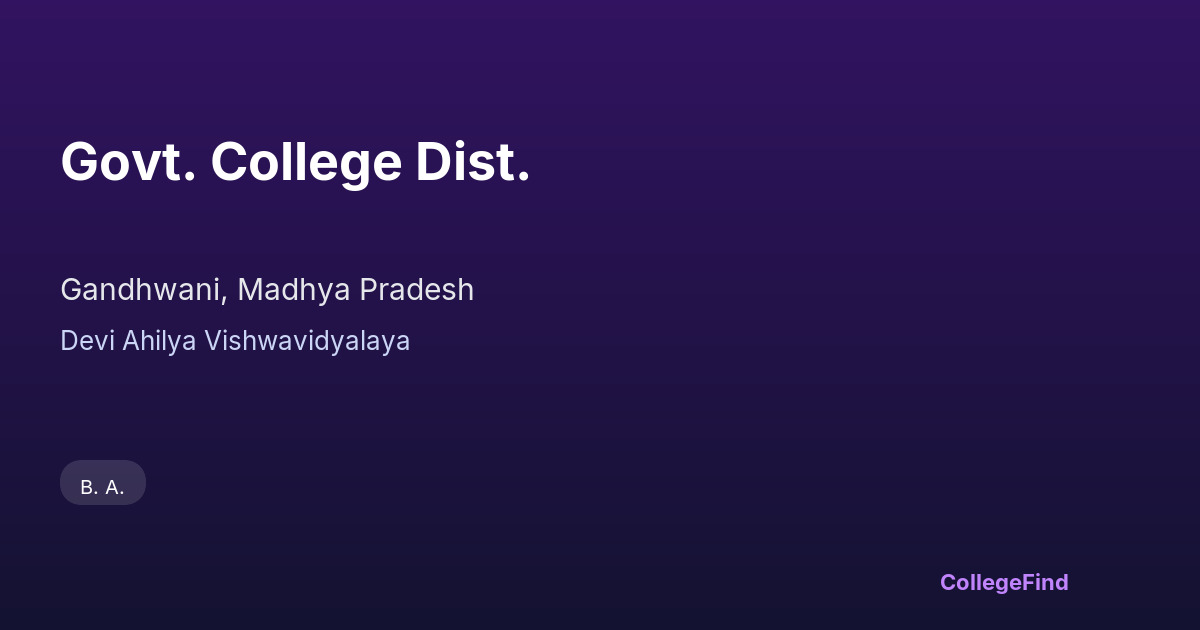 Govt. College Dist.

Gandhwani, Madhya Pradesh

Devi Ahilya Vishwavidyalaya

B. A.

CollegeFind