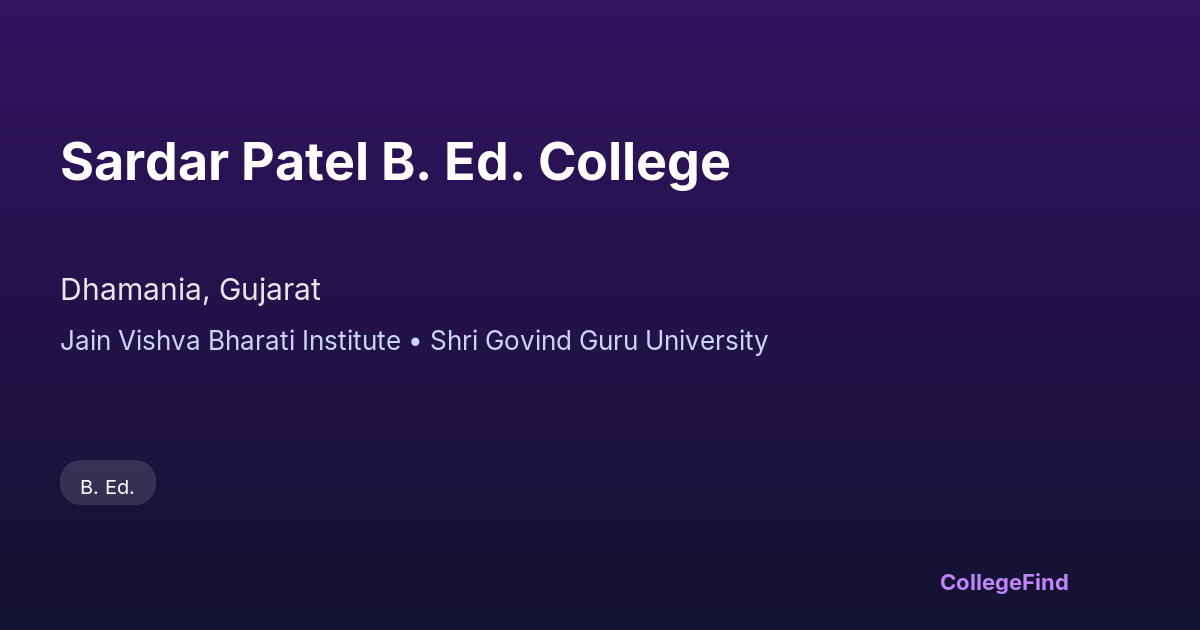 Sardar Patel B. Ed. College

Dhamania, Gujarat

Jain Vishva Bharati Institute • Shri Govind Guru University

B. Ed.

CollegeFind