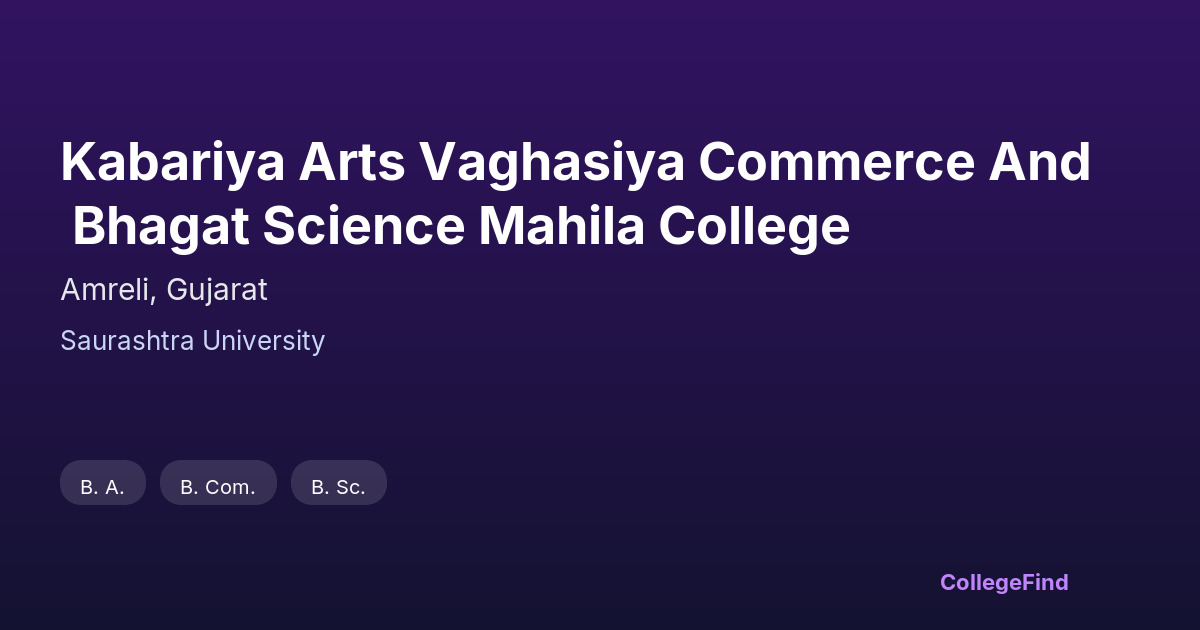 Kabariya Arts Vaghasiya Commerce And Bhagat Science Mahila College

Amreli, Gujarat

Saurashtra University

B. A.

B. Com.

B. Sc.

CollegeFind