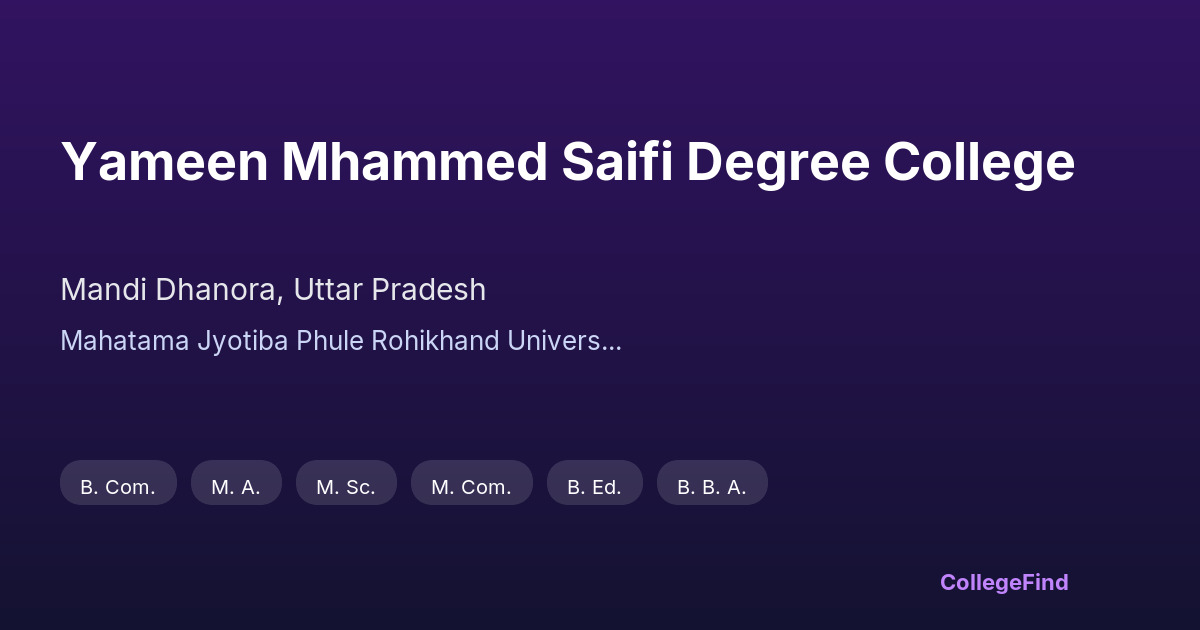 Yameen Mhammed Saifi Degree College

Mandi Dhanora, Uttar Pradesh

Mahatama Jyotiba Phule Rohikhand Univers...

B. Com.

M. A.

M. Sc.

M. Com.

B. Ed.

B. B. A.

CollegeFind