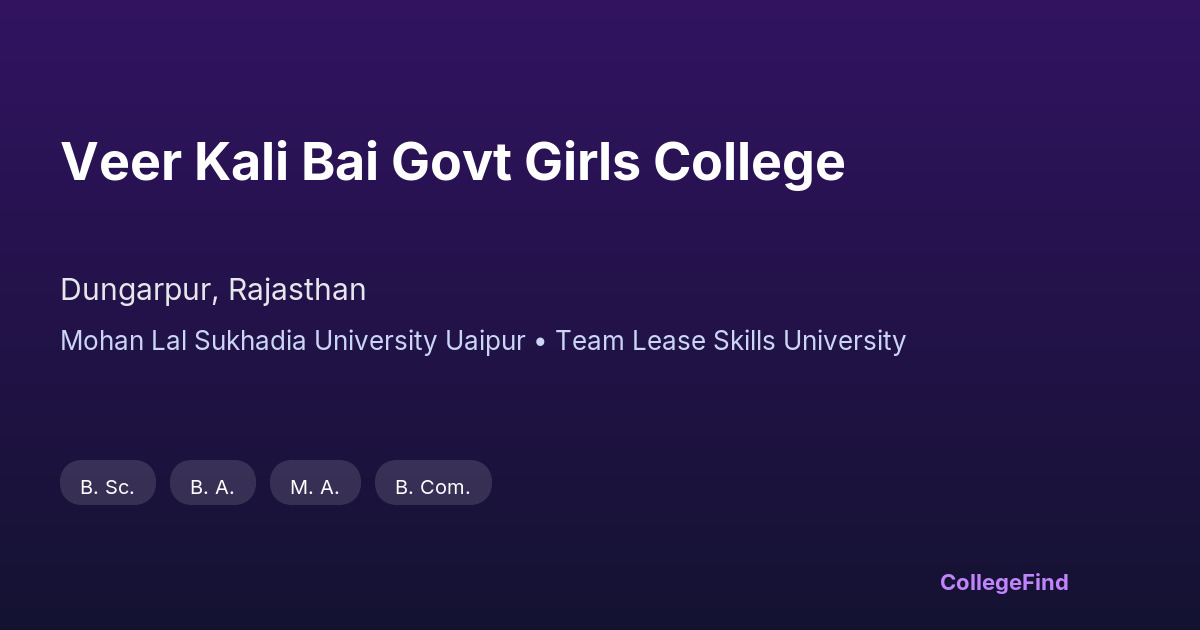 Veer Kali Bai Govt Girls College

Dungarpur, Rajasthan

Mohan Lal Sukhadia University Uaipur • Team Lease Skills University

B. Sc.

B. A.

M. A.

B. Com.

CollegeFind