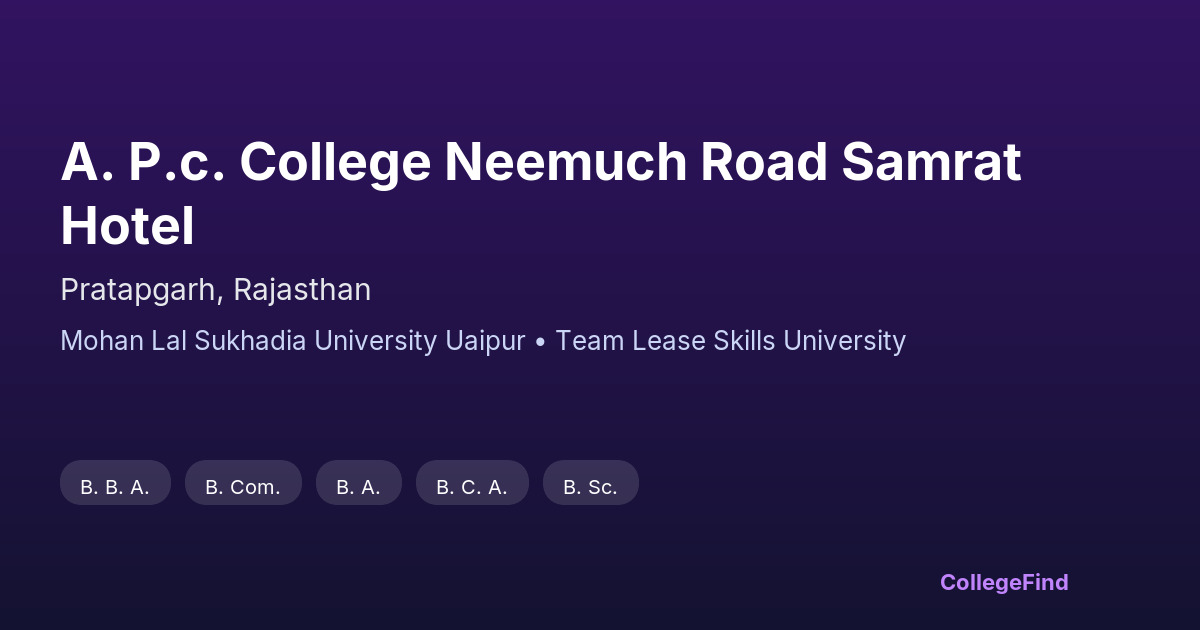 A. P.c. College Neemuch Road Samrat Hotel

Pratapgarh, Rajasthan

Mohan Lal Sukhadia University Uaipur • Team Lease Skills University

B. B. A.

B. Com.

B. A.

B. C. A.

B. Sc.

CollegeFind