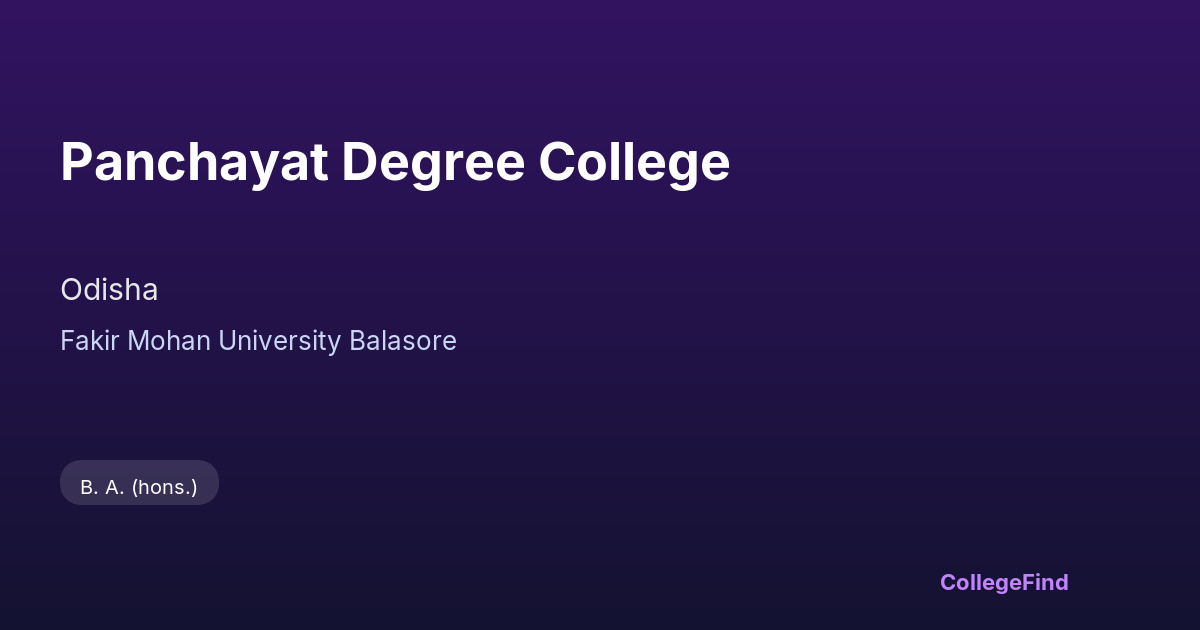 Panchayat Degree College

Odisha

Fakir Mohan University Balasore

B. A. (hons.)

CollegeFind