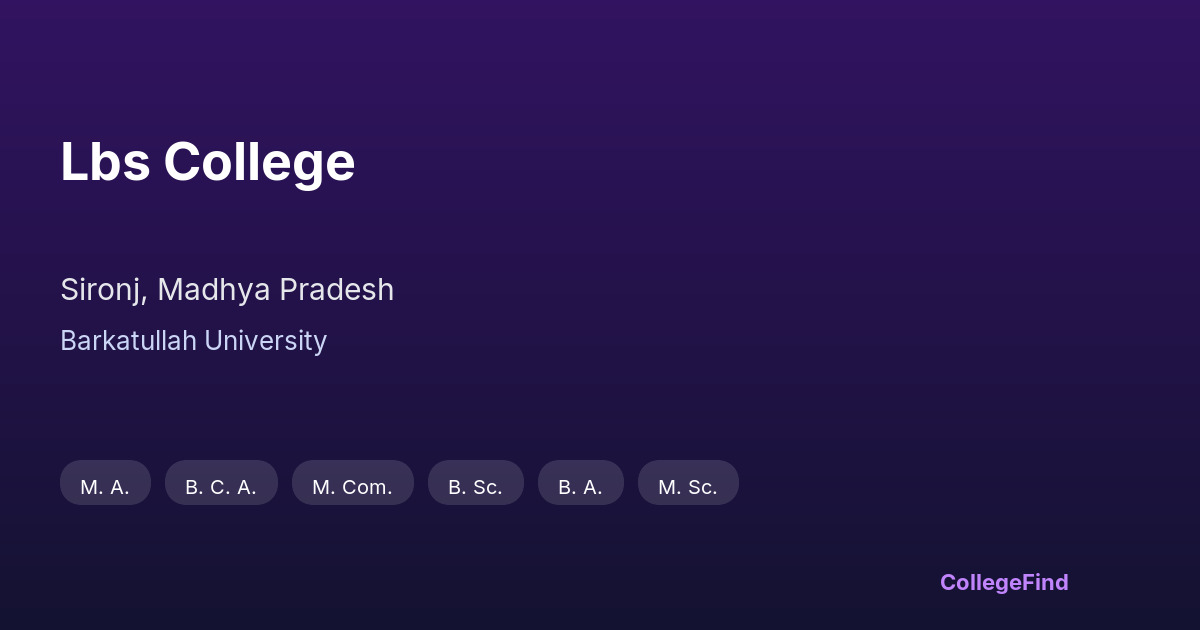 Lbs College

Sironj, Madhya Pradesh

Barkatullah University

M. A.  B. C. A.  M. Com.  B. Sc.  B. A.  M. Sc.

CollegeFind