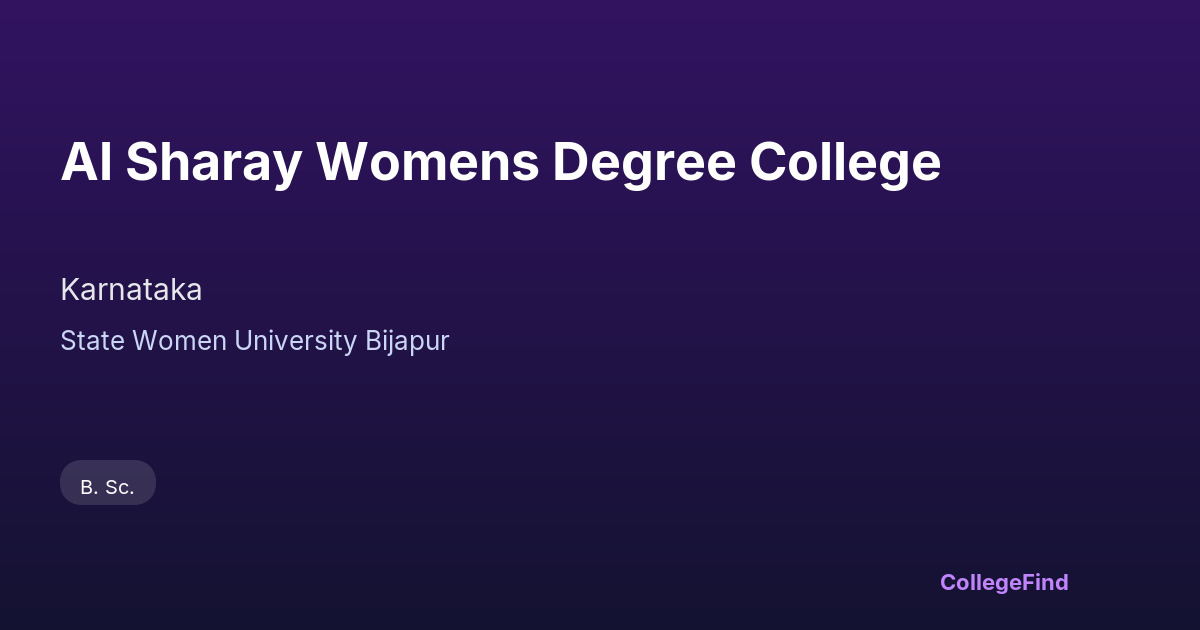 Al Sharay Womens Degree College

Karnataka

State Women University Bijapur

B. Sc.

CollegeFind