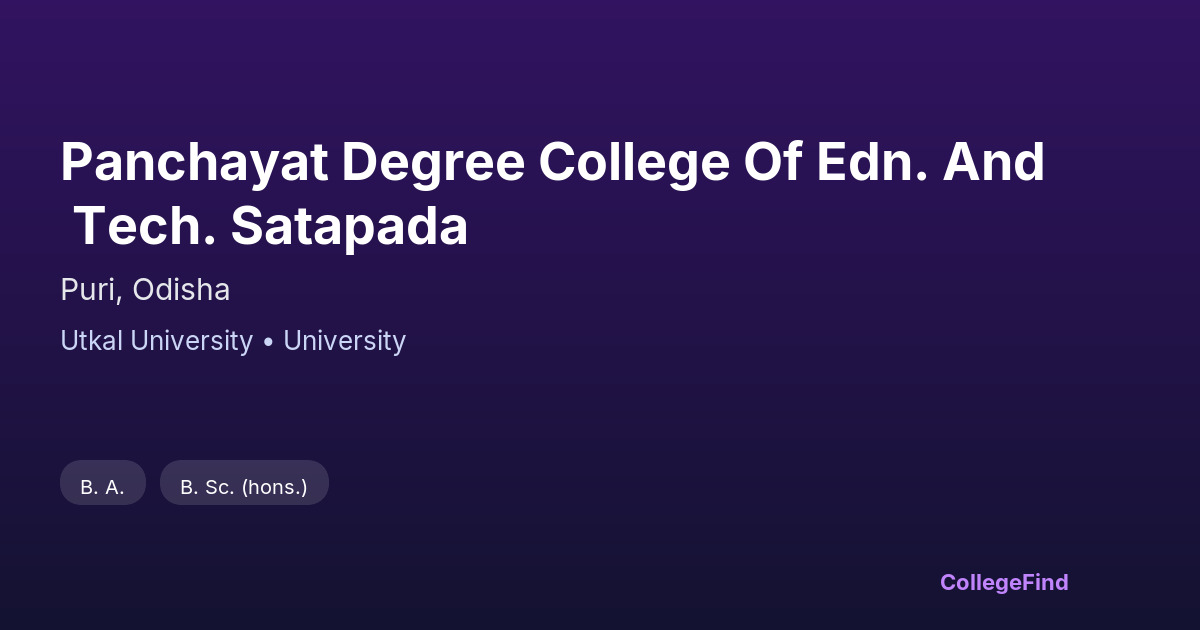 Panchayat Degree College Of Edn. And Tech. Satapada

Puri, Odisha

Utkal University • University

B. A.

B. Sc. (hons.)

CollegeFind