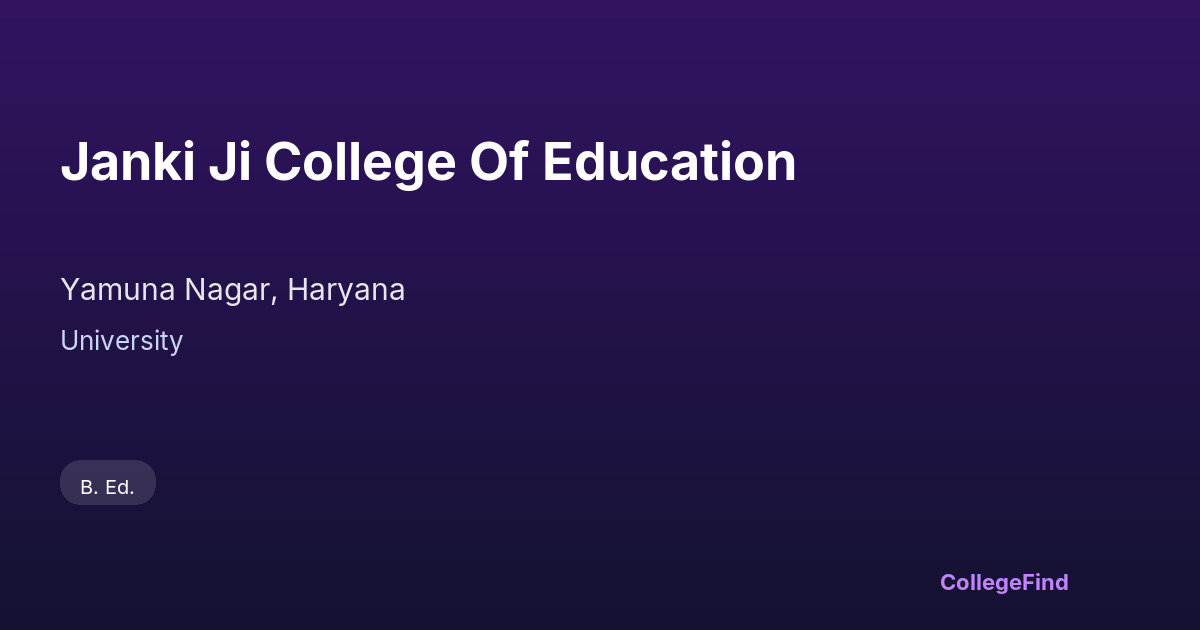 Janki Ji College Of Education

Yamuna Nagar, Haryana

University

B. Ed.

CollegeFind