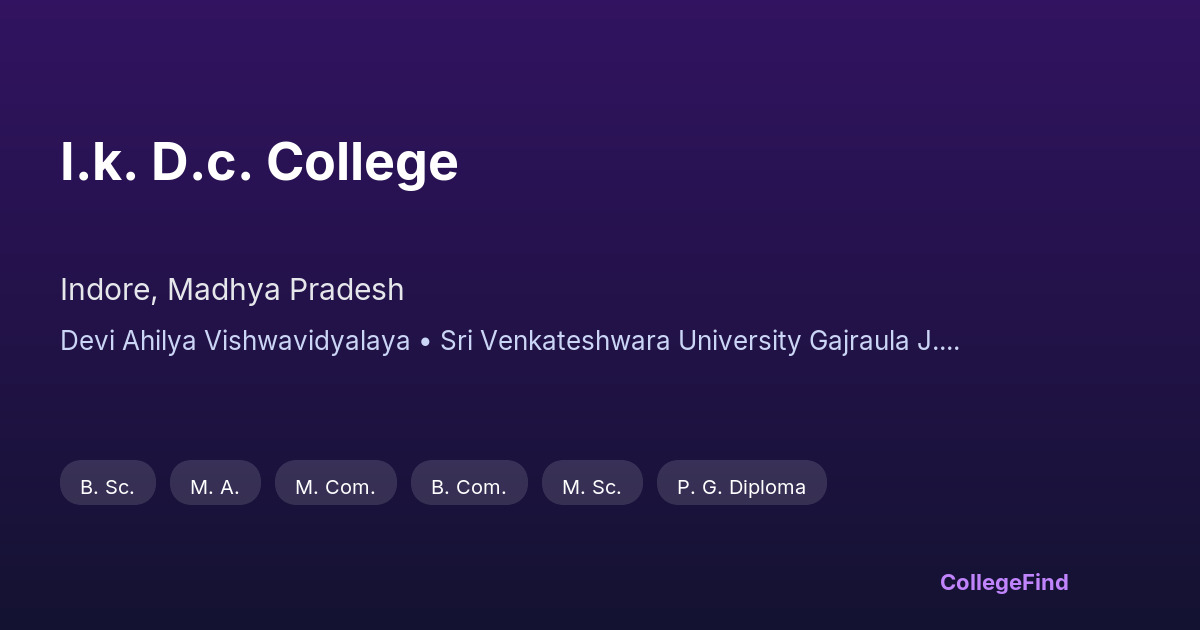 I.k. D.c. College

Indore, Madhya Pradesh

Devi Ahilya Vishwavidyalaya • Sri Venkateshwara University Gajraula J....

B. Sc.

M. A.

M. Com.

B. Com.

M. Sc.

P. G. Diploma

CollegeFind