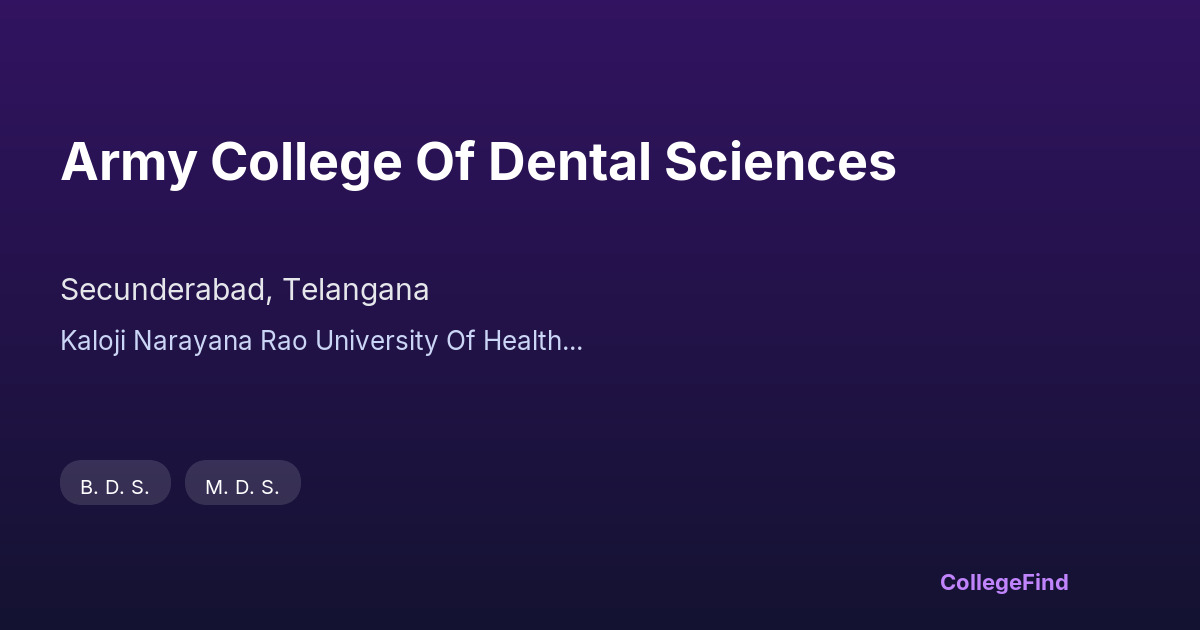 Army College Of Dental Sciences

Secunderabad, Telangana

Kaloji Narayana Rao University Of Health...

B. D. S.

M. D. S.

CollegeFind