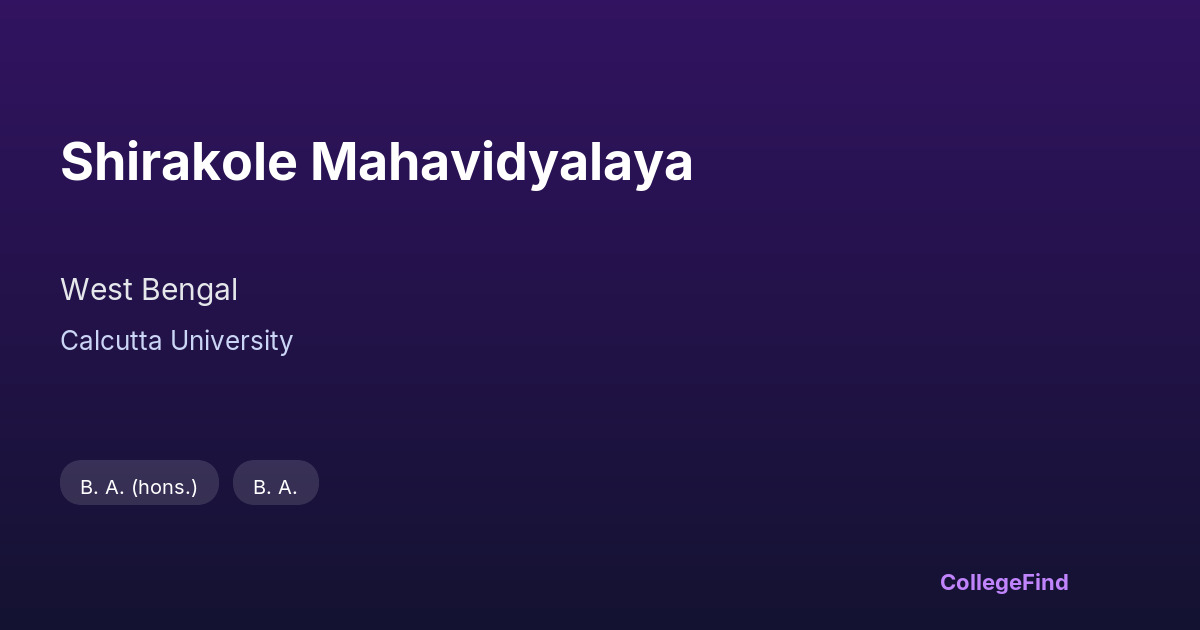 Shirakole Mahavidyalaya

West Bengal

Calcutta University

B. A. (hons.)

B. A.

CollegeFind