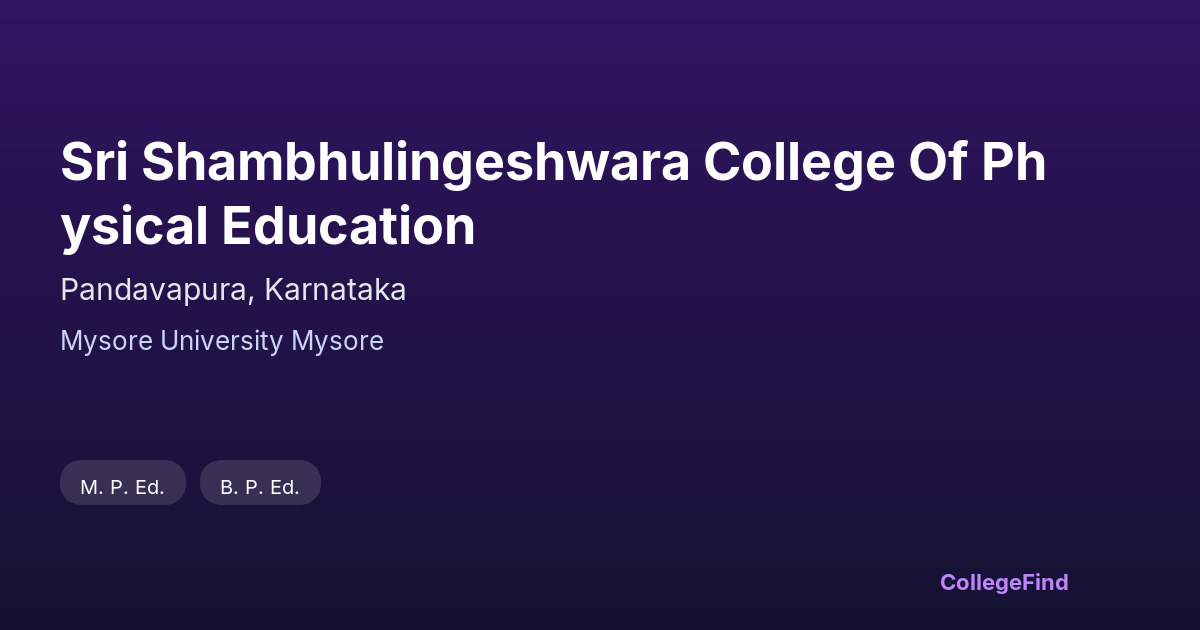 Sri Shambhulingeshwara College Of Ph ysical Education

Pandavapura, Karnataka

Mysore University Mysore

M. P. Ed.

B. P. Ed.

CollegeFind