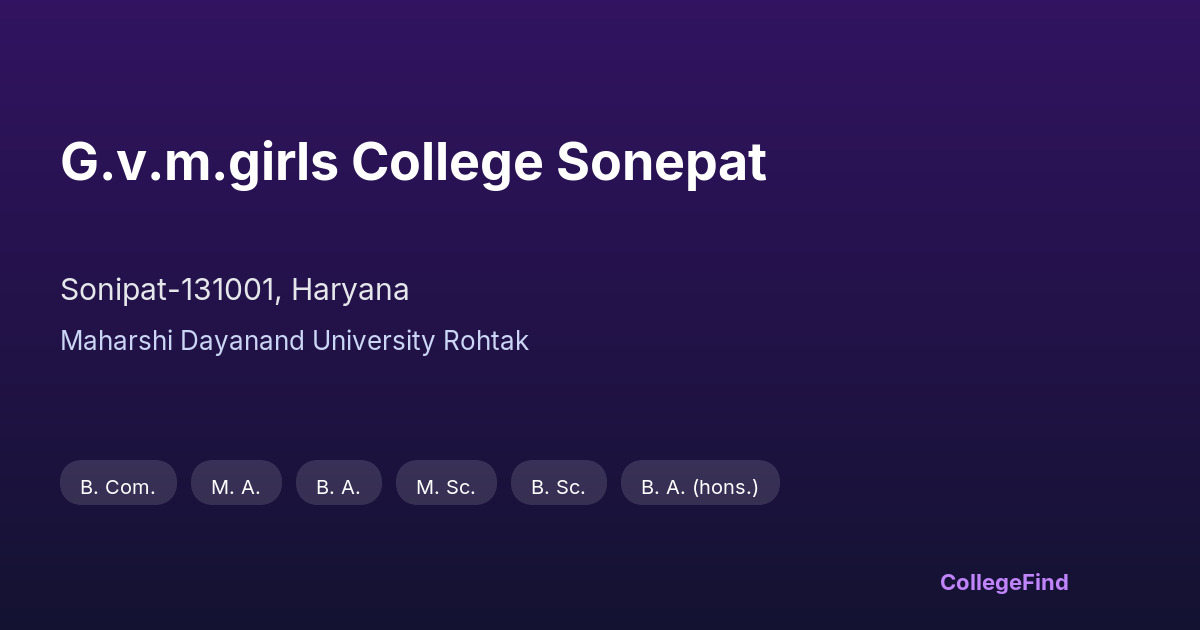 G.v.m.girls College Sonepat

Sonipat-131001, Haryana

Maharshi Dayanand University Rohtak

B. Com.

M. A.

B. A.

M. Sc.

B. Sc.

B. A. (hons.)

CollegeFind