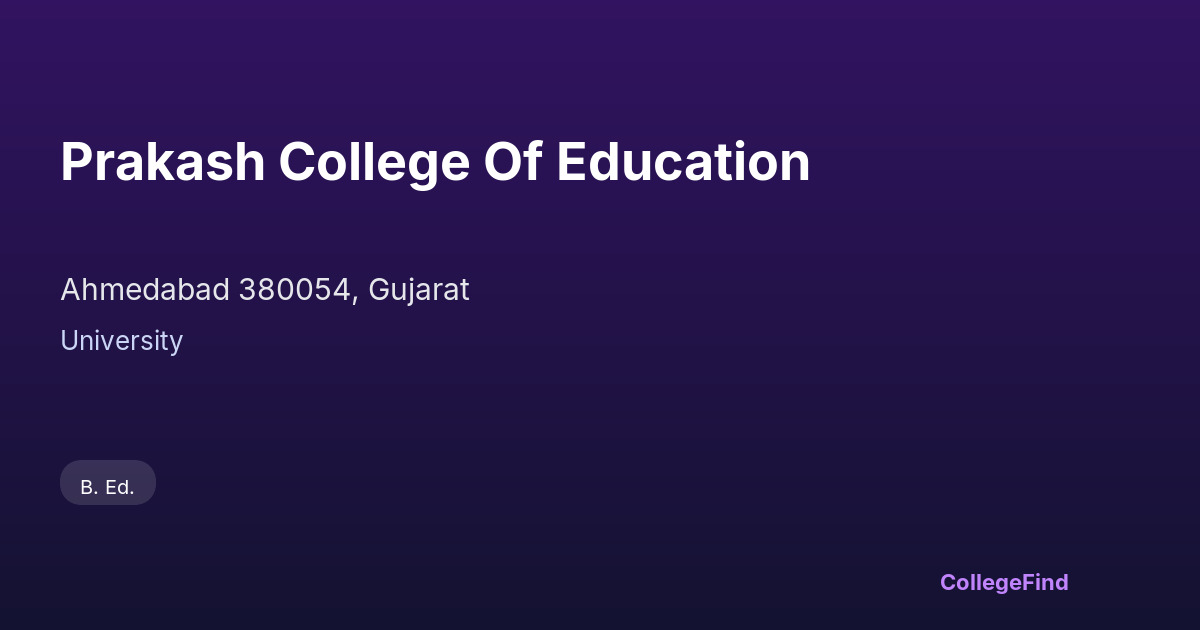 Prakash College Of Education

Ahmedabad 380054, Gujarat

University

B. Ed.

CollegeFind