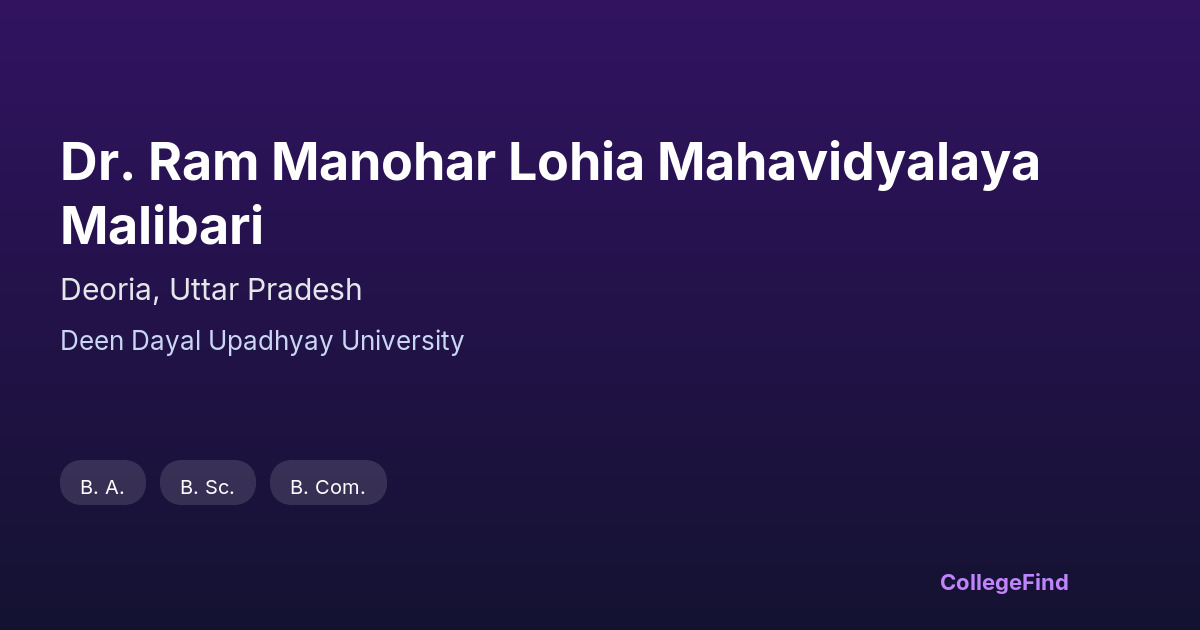 Dr. Ram Manohar Lohia Mahavidyalaya Malibari

Deoria, Uttar Pradesh

Deen Dayal Upadhyay University

B. A.

B. Sc.

B. Com.

CollegeFind