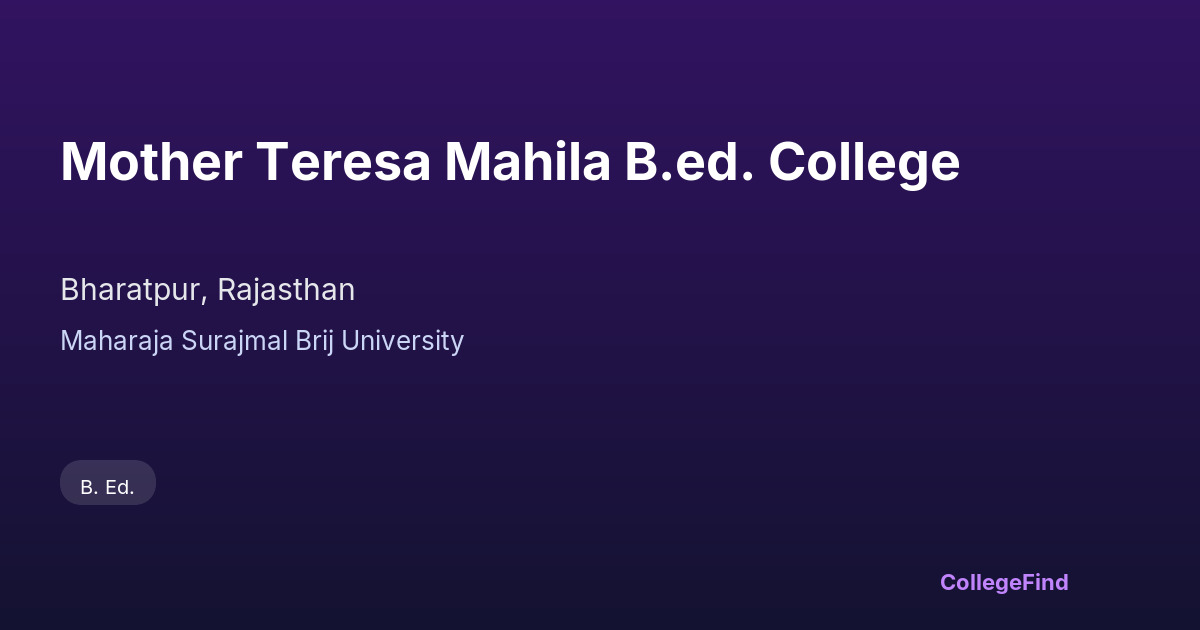 Mother Teresa Mahila B.ed. College

Bharatpur, Rajasthan

Maharaja Surajmal Brij University

B. Ed.

CollegeFind