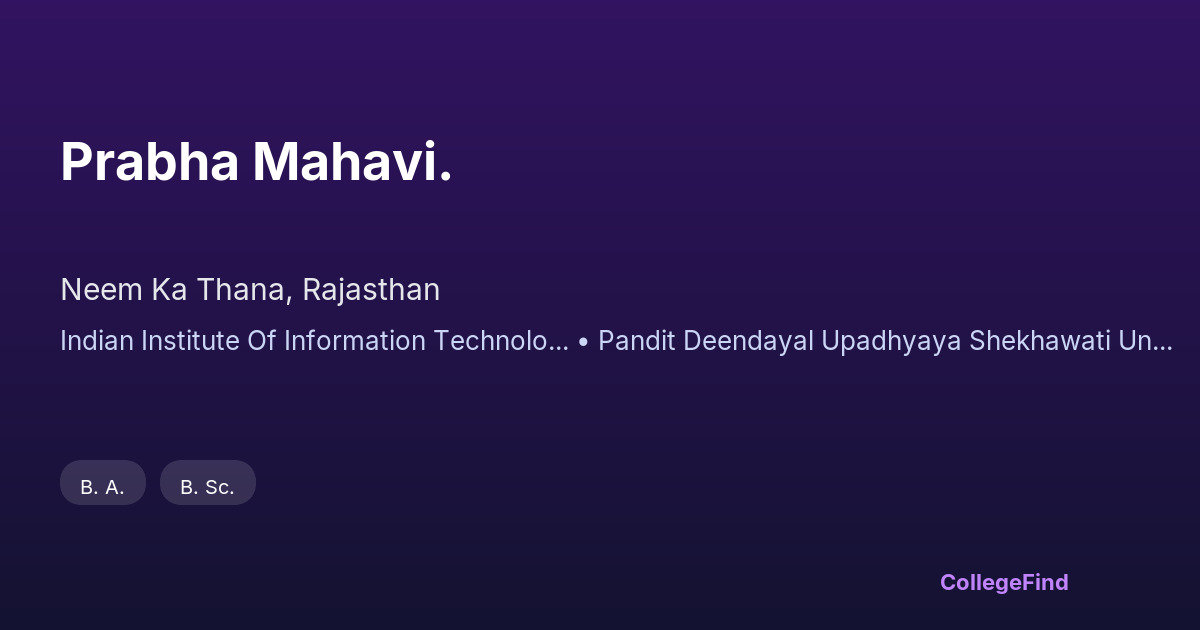 Prabha Mahavi.

Neem Ka Thana, Rajasthan

Indian Institute Of Information Technolo... • Pandit Deendayal Upadhyaya Shekhawati Un...

B. A.

B. Sc.

CollegeFind