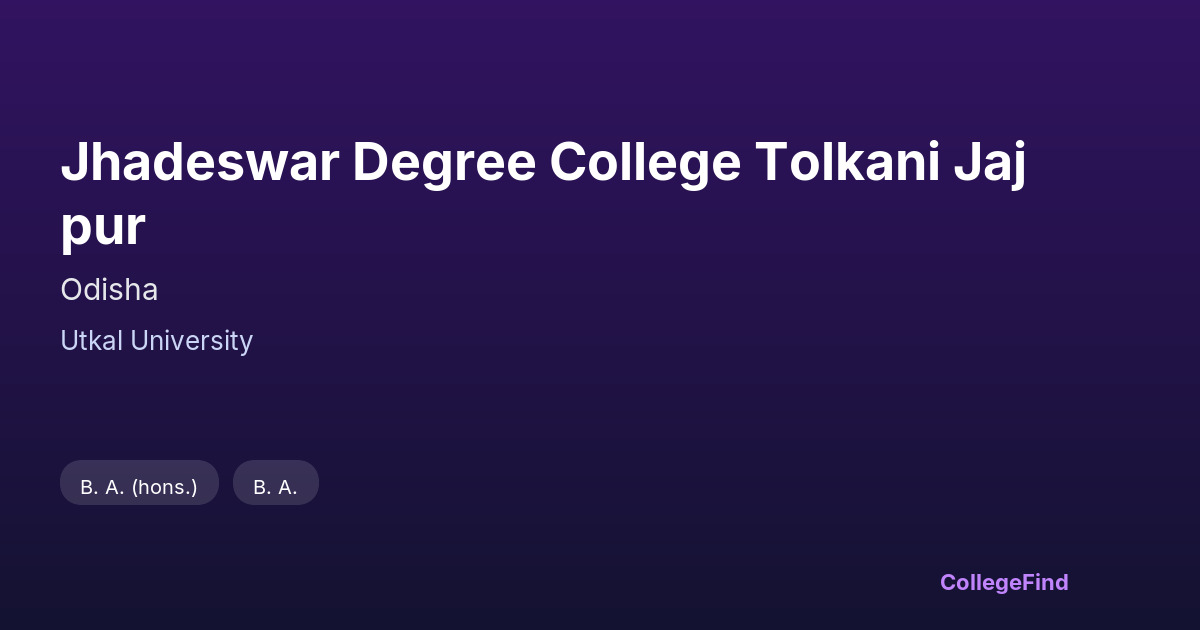 Jhadeswar Degree College Tolkani Jaj pur

Odisha

Utkal University

B. A. (hons.)

B. A.

CollegeFind