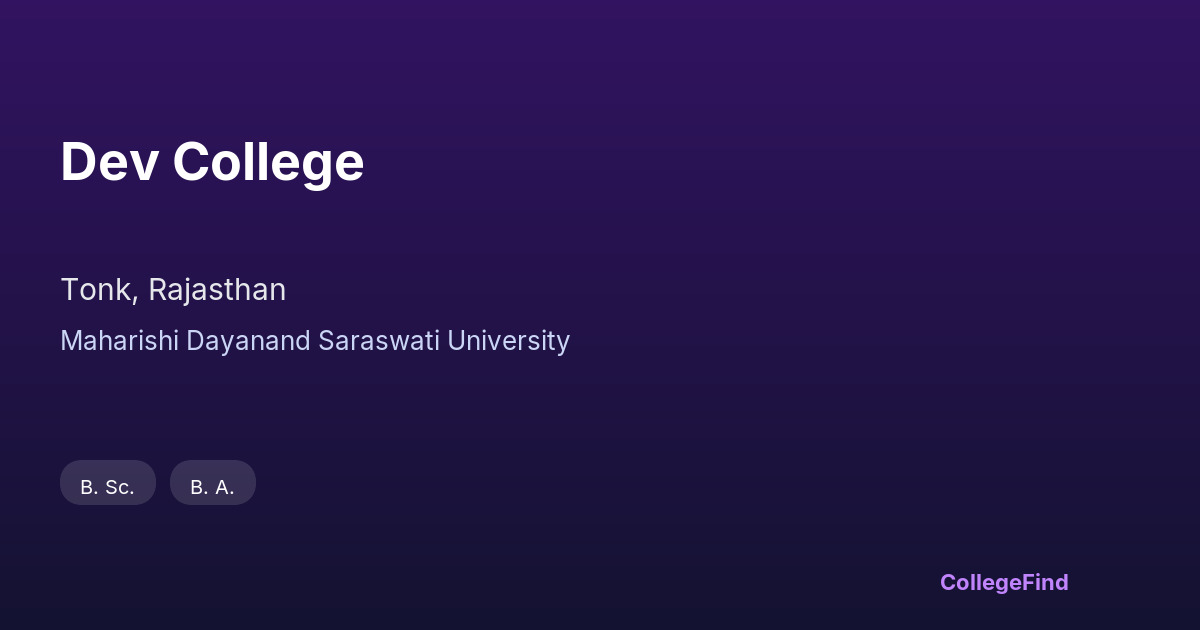 Dev College

Tonk, Rajasthan

Maharishi Dayanand Saraswati University

B. Sc.

B. A.

CollegeFind